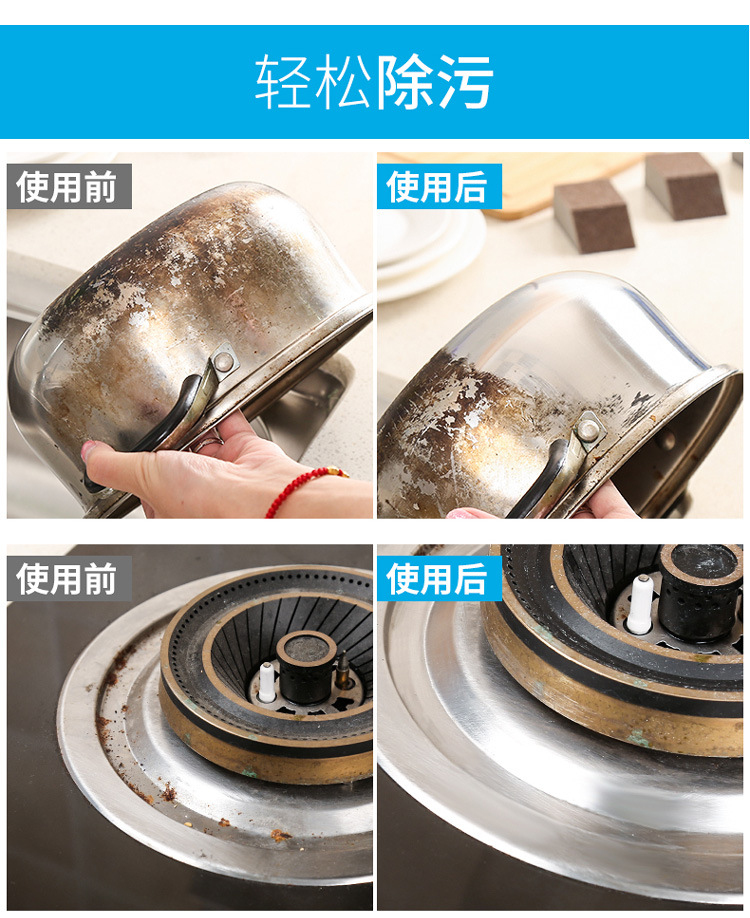 轻松除污

使用前

使用后

使用前

使用后