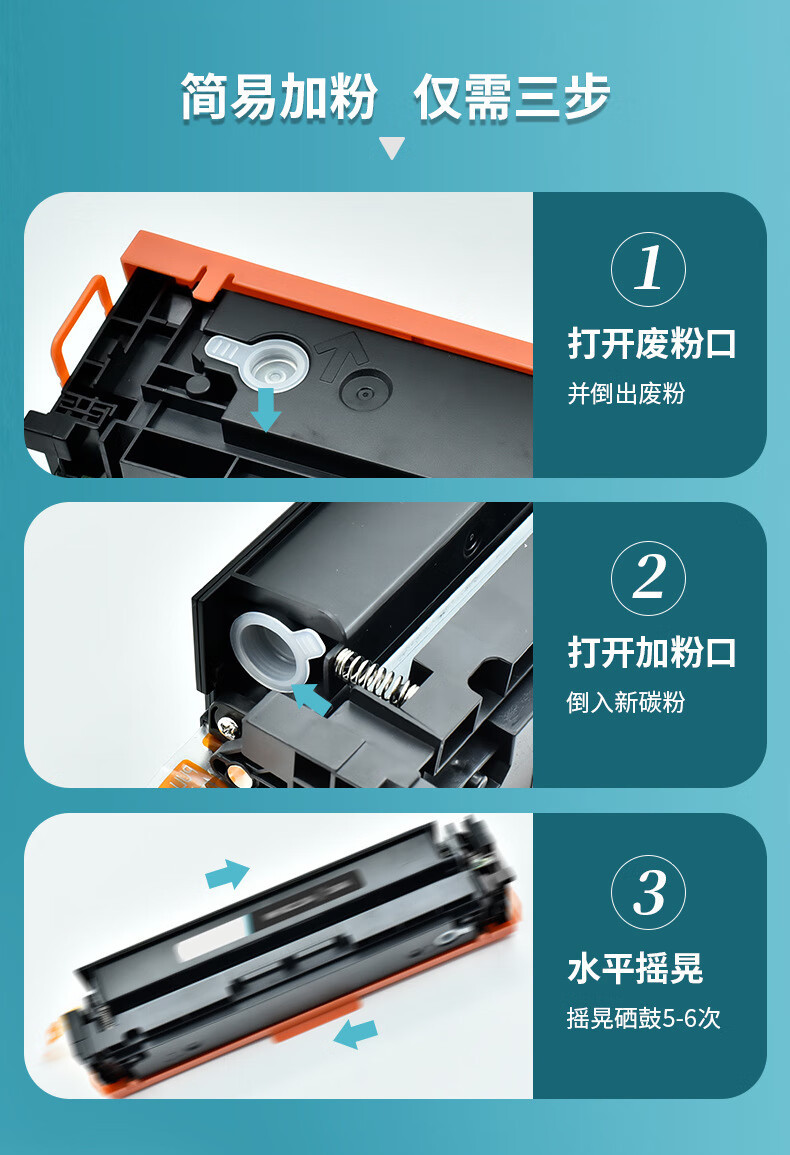 简易加粉 仅需三步

1
打开废粉口
并倒出废粉

2
打开加粉口
倒入新碳粉

3
水平摇晃
摇晃硒鼓5-6次