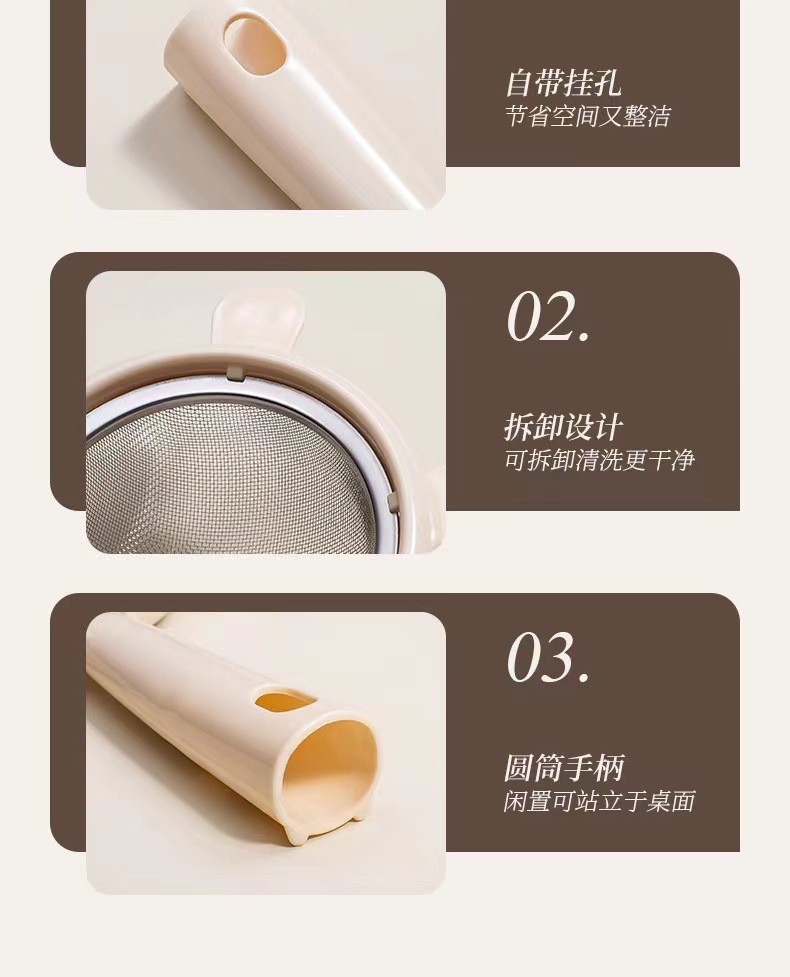 自带挂孔
节省空间又整洁

02.

拆卸设计
可拆卸清洗更干净

03.

圆筒手柄
闲置可站立于桌面