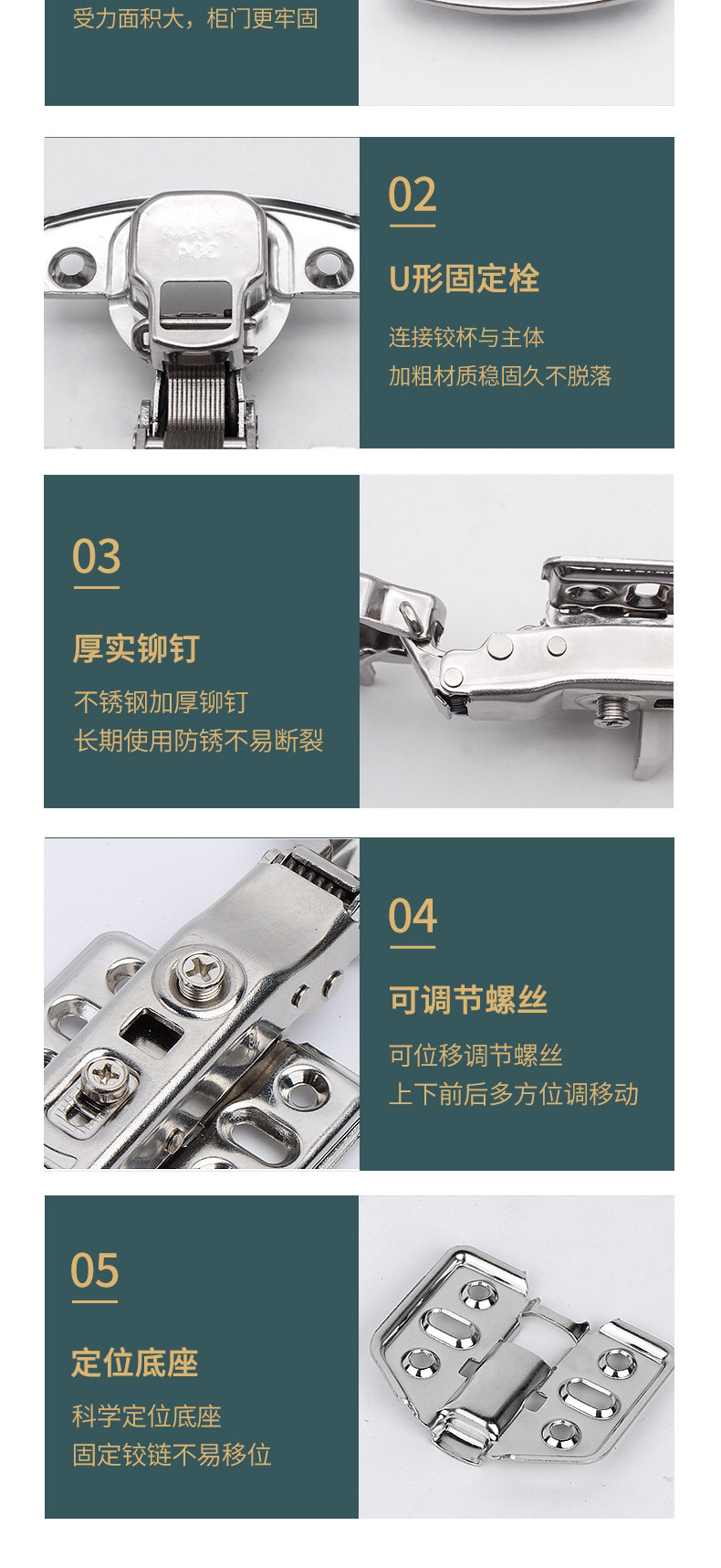 受力面积大，柜门更牢固

02

U形固定栓

连接铰杯与主体
加粗材质稳固久不脱落

03

厚实铆钉

不锈钢加厚铆钉
长期使用防锈不易断裂

04

可调节螺丝

可位移调节螺丝
上下前后多方位调移动

05

定位底座

科学定位底座
固定铰链不易移位