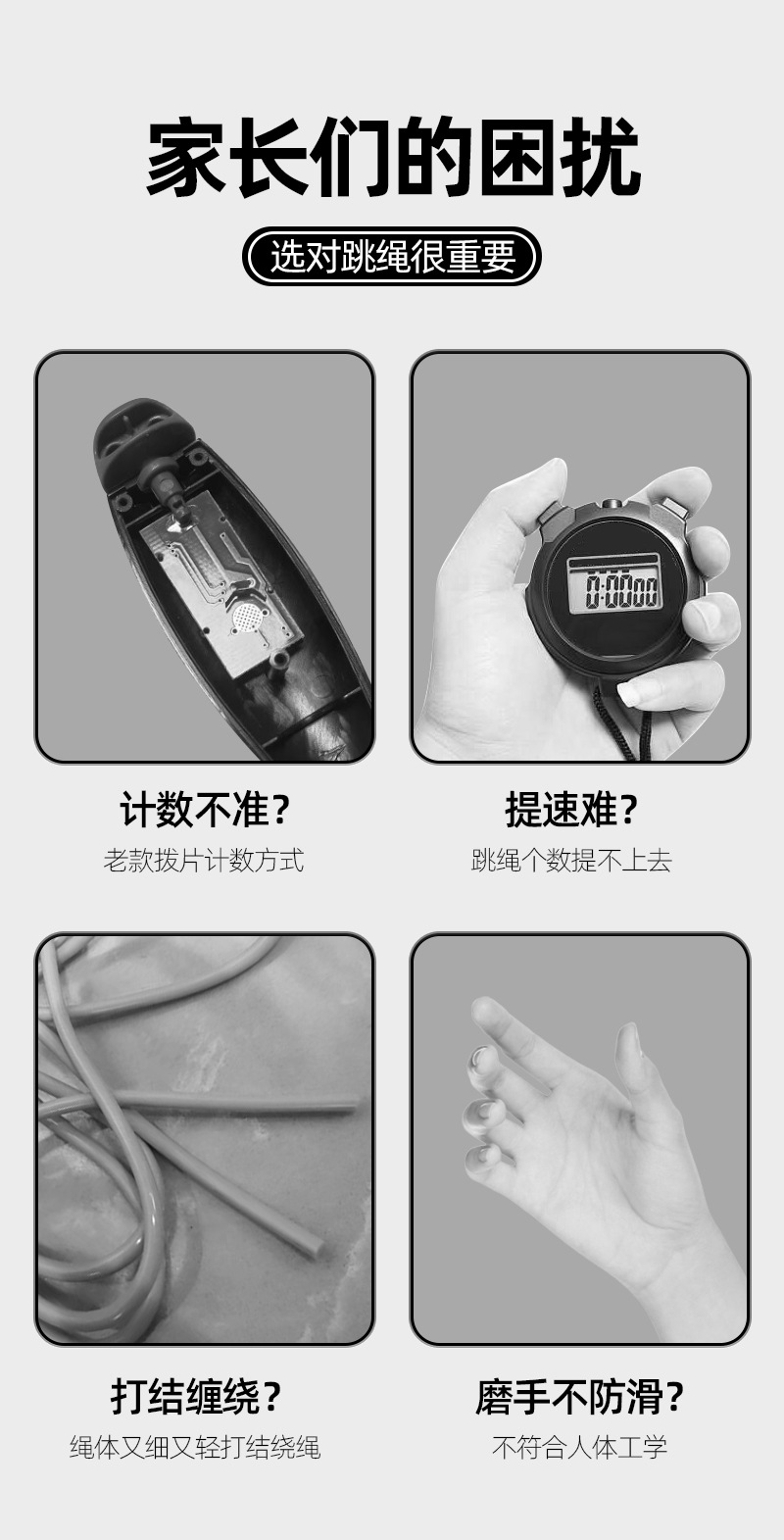 家长们的困扰

选对跳绳很重要

0:0000

计数不准?

老款拨片计数方式

提速难?

跳绳个数提不上去

打结缠绕?

绳体又细又轻打结绕绳

磨手不防滑?

不符合人体工学