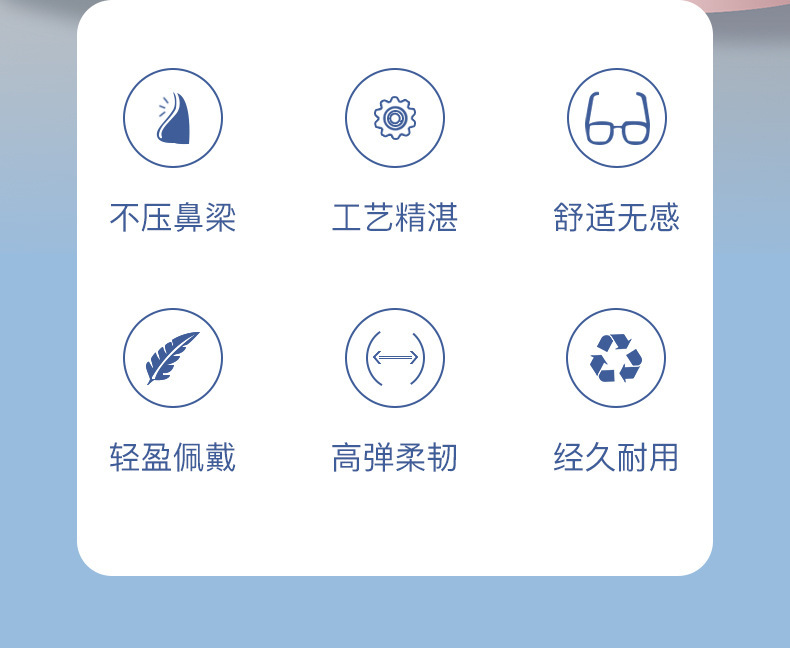 不压鼻梁

工艺精湛

舒适无感

轻盈佩戴

高弹柔韧

经久耐用