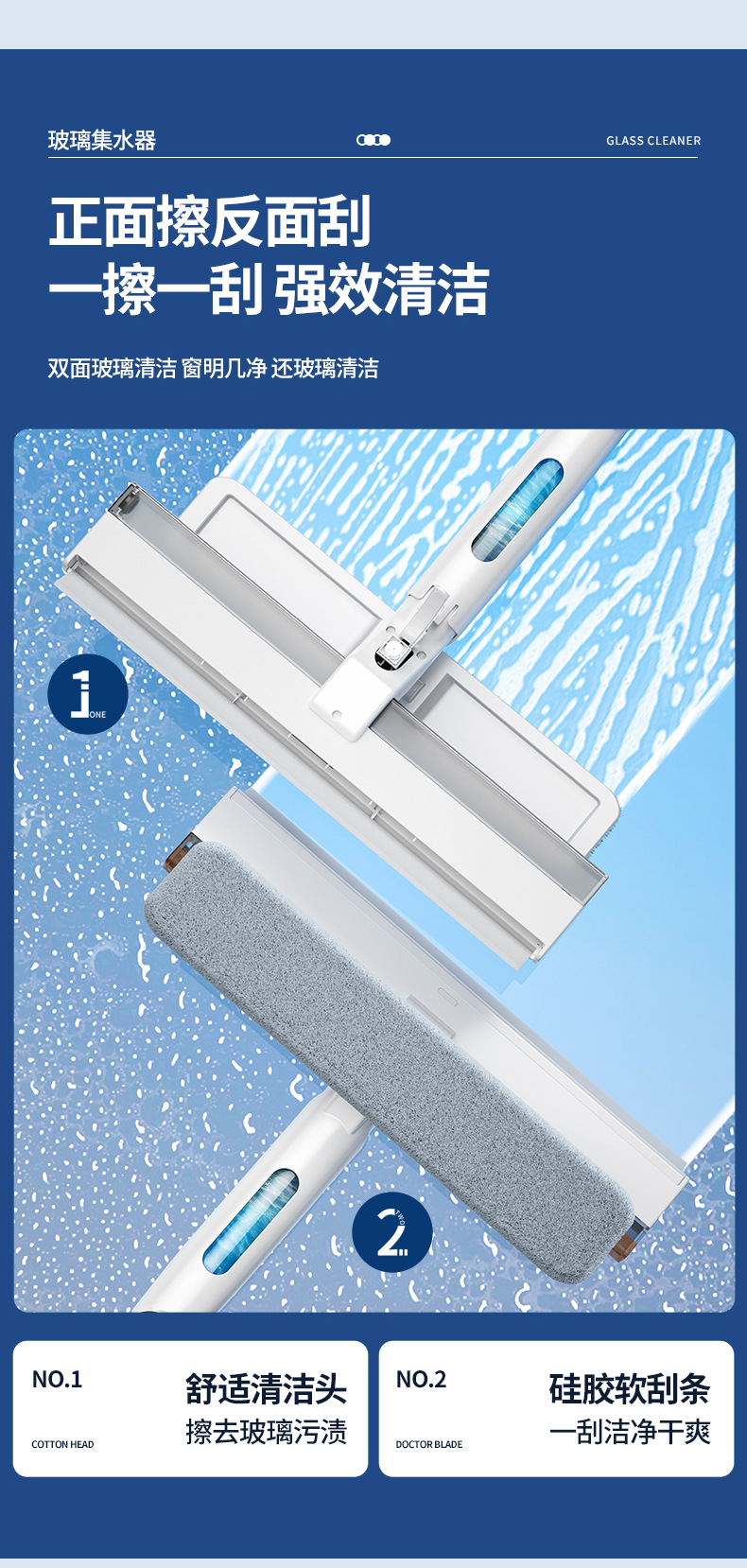 玻璃集水器

GLASS CLEANER

正面擦反面刮
一擦一刮 强效清洁

双面玻璃清洁 窗明几净 还玻璃清洁

1 ONE

2 TWO

NO.1
COTTON HEAD
舒适清洁头
擦去玻璃污渍

NO.2
DOCTOR BLADE
硅胶软刮条
一刮洁净干爽