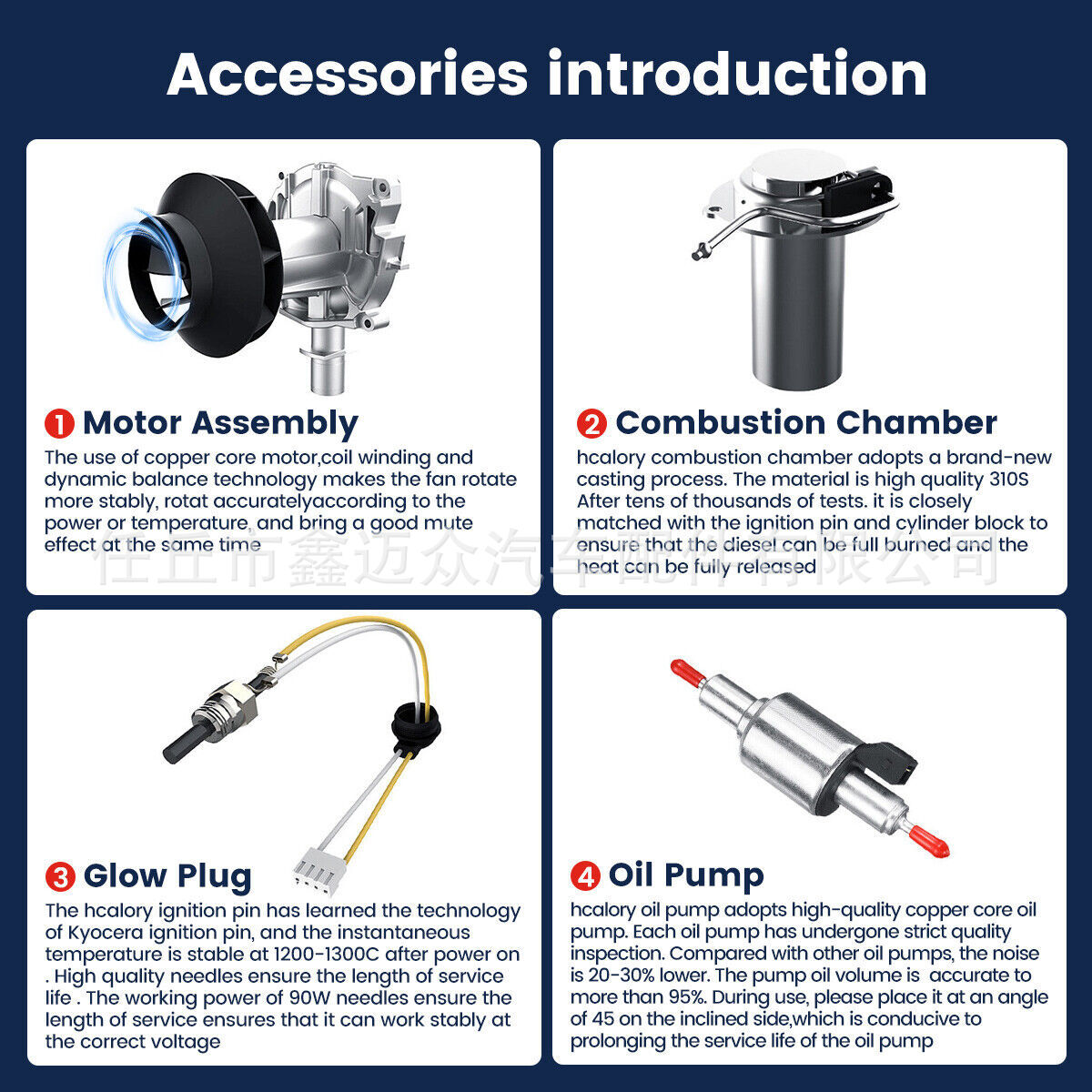 Accessories introduction

1 Motor Assembly
The use of copper core motor,coil winding and dynamic balance technology makes the fan rotate more stably, rotat accuratelyaccording to the power or temperature, and bring a good mute effect at the same time

2 Combustion Chamber
hcalory combustion chamber adopts a brand-new casting process. The material is high quality 310S After tens of thousands of tests. it is closely matched with the ignition pin and cylinder block to ensure that the diesel can be full burned and the heat can be fully released

任丘市鑫迈众汽车配件有限公司

3 Glow Plug
The hcalory ignition pin has learned the technology of Kyocera ignition pin, and the instantaneous temperature is stable at 1200-1300C after power on . High quality needles ensure the length of service life . The working power of 90W needles ensure the length of service ensures that it can work stably at the correct voltage

4 Oil Pump
hcalory oil pump adopts high-quality copper core oil pump. Each oil pump has undergone strict quality inspection. Compared with other oil pumps, the noise is 20-30% lower. The pump oil volume is accurate to more than 95%. During use, please place it at an angle of 45 on the inclined side,which is conducive to prolonging the service life of the oil pump