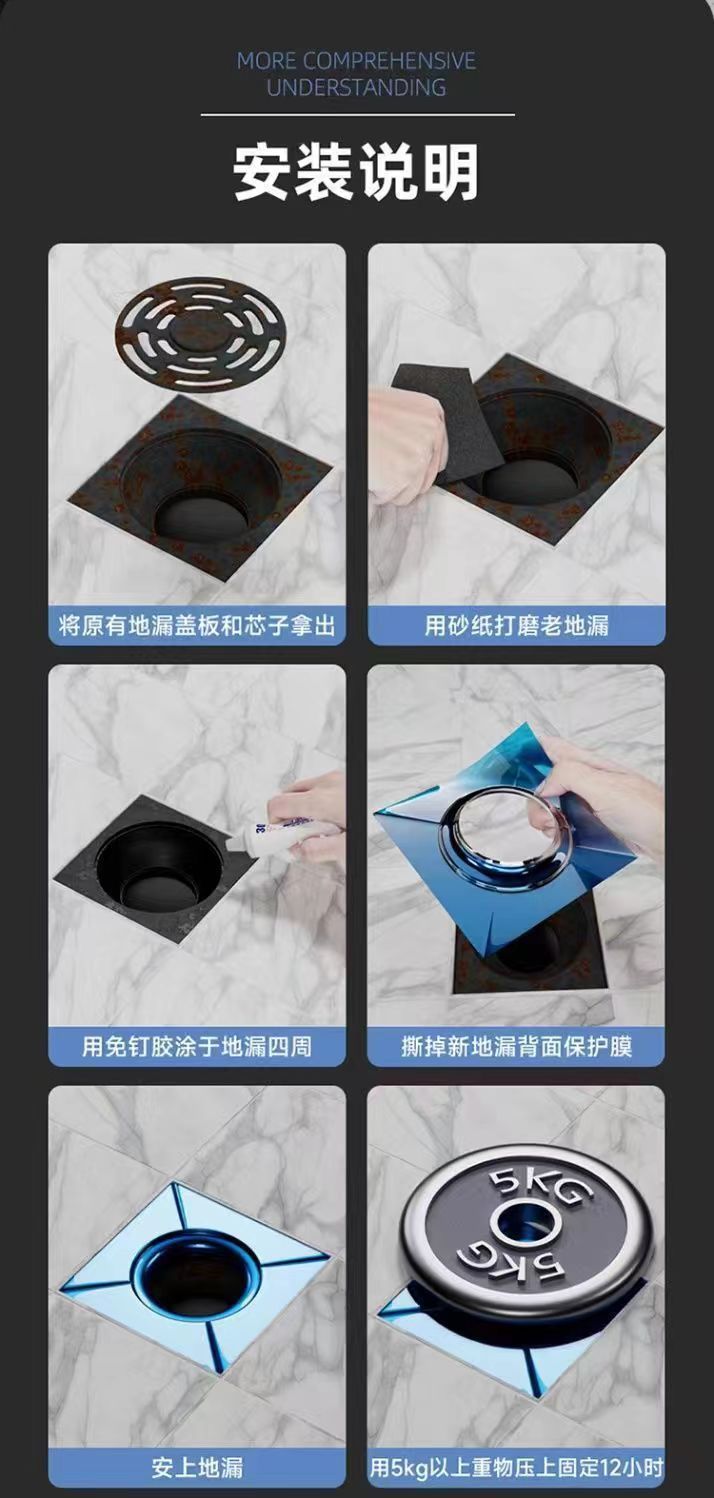 MORE COMPREHENSIVE UNDERSTANDING

安装说明

将原有地漏盖板和芯子拿出

用砂纸打磨老地漏

用免钉胶涂于地漏四周

撕掉新地漏背面保护膜

安上地漏

5KG

5KG

用5kg以上重物压上固定12小时