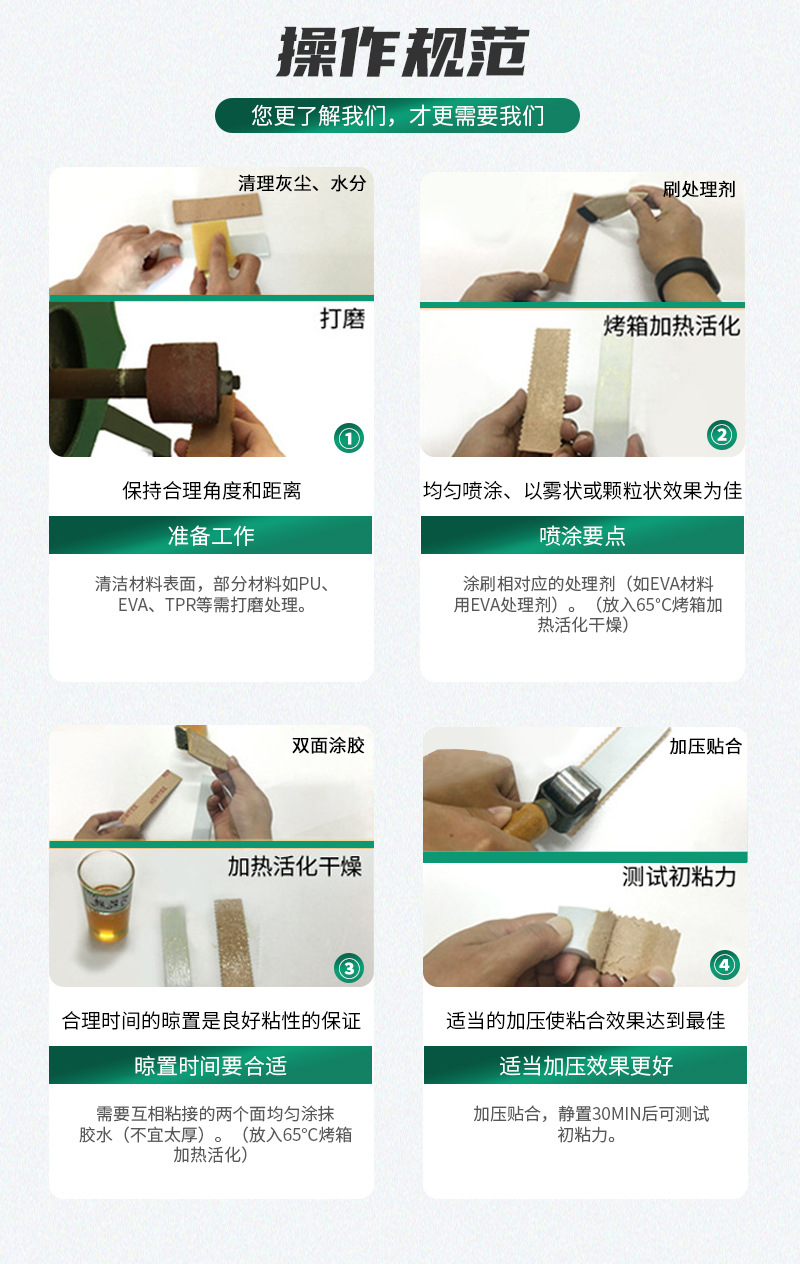 操作规范

您更了解我们，才更需要我们

清理灰尘、水分

打磨

①

保持合理角度和距离

准备工作

清洁材料表面，部分材料如PU、EVA、TPR等需打磨处理。

刷处理剂

烤箱加热活化

②

均匀喷涂、以雾状或颗粒状效果为佳

喷涂要点

涂刷相对应的处理剂（如EVA材料用EVA处理剂）。（放入65°C烤箱加热活化干燥）

双面涂胶

加热活化干燥

③

合理时间的晾置是良好粘性的保证

晾置时间要合适

需要互相粘接的两个面均匀涂抹胶水（不宜太厚）。（放入65°C烤箱加热活化）

加压贴合

测试初粘力

④

适当的加压使粘合效果达到最佳

适当加压效果更好

加压贴合，静置30MIN后可测试初粘力。