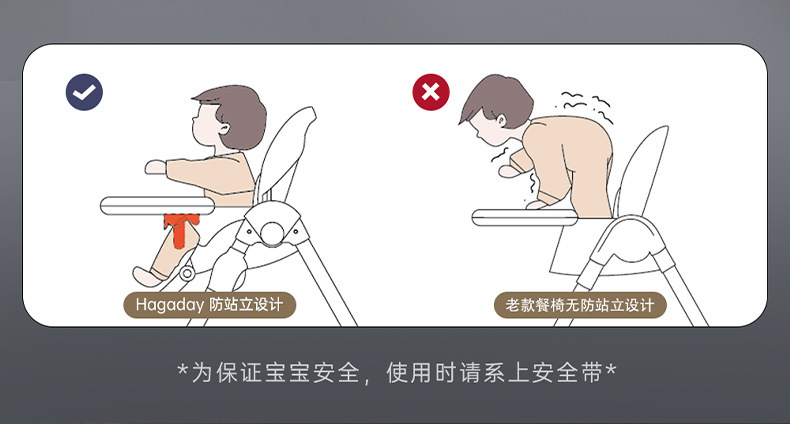 Hagaday 防站立设计

老款餐椅无防站立设计

*为保证宝宝安全，使用时请系上安全带*