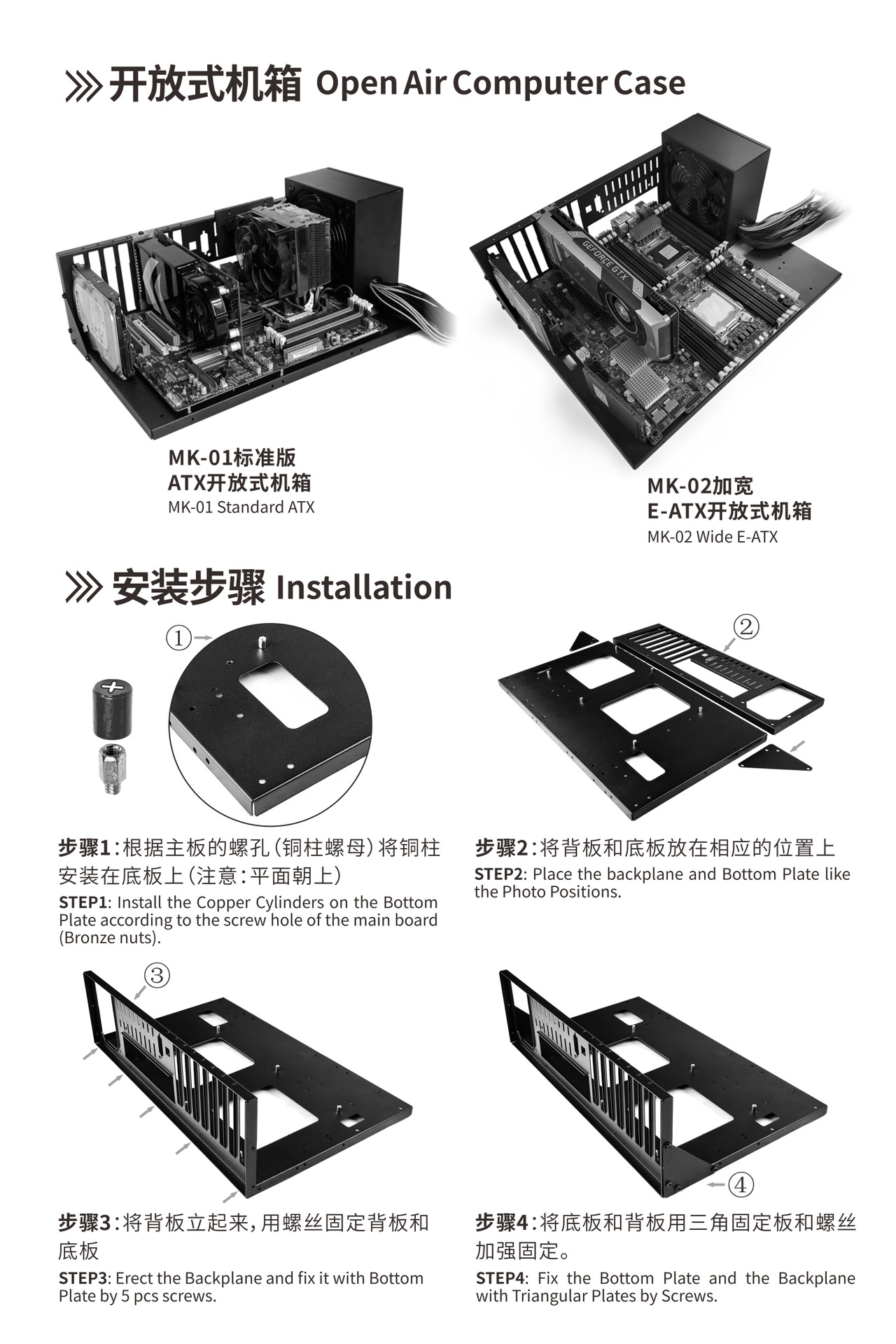 开放式机箱 Open Air Computer Case

GEFORCE GTX

MK-01标准版
ATX开放式机箱
MK-01 Standard ATX

MK-02加宽
E-ATX开放式机箱
MK-02 Wide E-ATX

安装步骤 Installation

①

②

步骤1：根据主板的螺孔（铜柱螺母）将铜柱安装在底板上（注意：平面朝上）
STEP1: Install the Copper Cylinders on the Bottom Plate according to the screw hole of the main board (Bronze nuts).

步骤2：将背板和底板放在相应的位置上
STEP2: Place the backplane and Bottom Plate like the Photo Positions.

③

④

步骤3：将背板立起来，用螺丝固定背板和底板
STEP3: Erect the Backplane and fix it with Bottom Plate by 5 pcs screws.

步骤4：将底板和背板用三角固定板和螺丝加强固定。
STEP4: Fix the Bottom Plate and the Backplane with Triangular Plates by Screws.