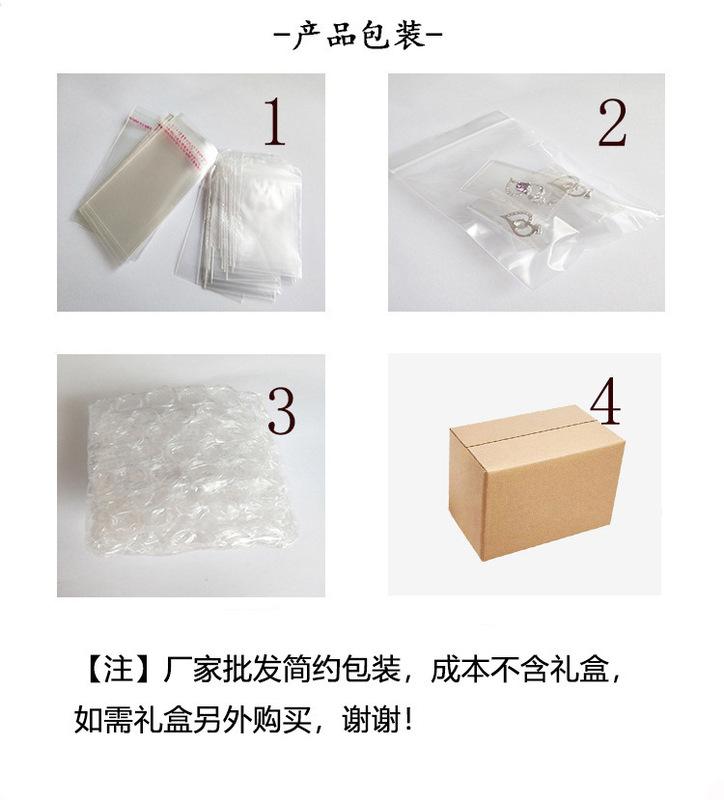 -产品包装-

1

2

3

4

【注】厂家批发简约包装，成本不含礼盒，如需礼盒另外购买，谢谢！