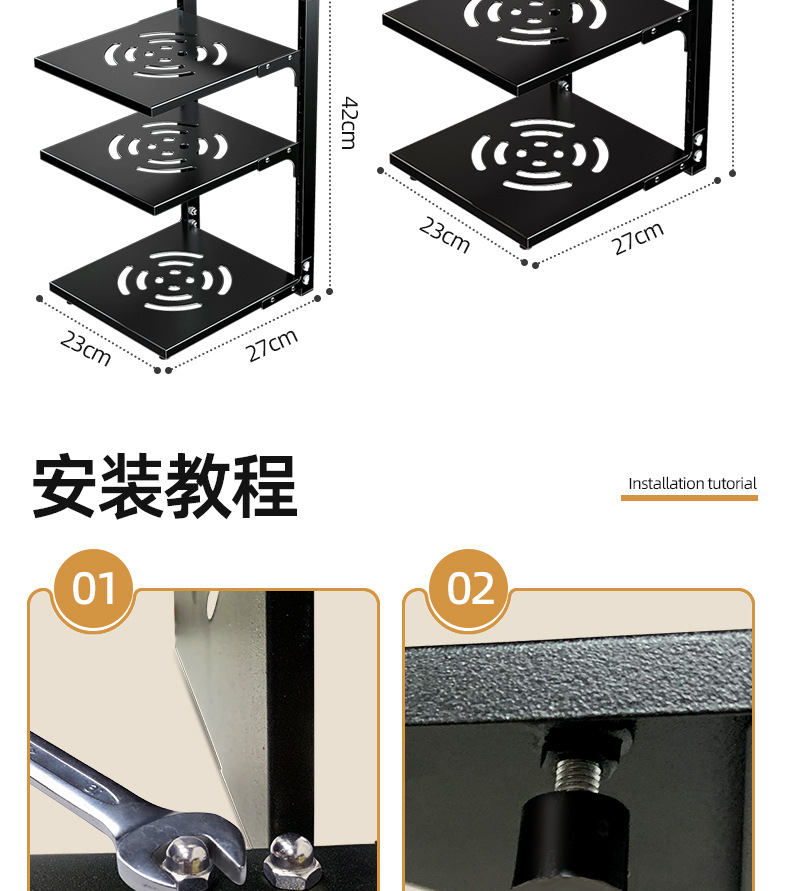 42cm

23cm

27cm

23cm

27cm

安装教程

Installation tutorial

01

02