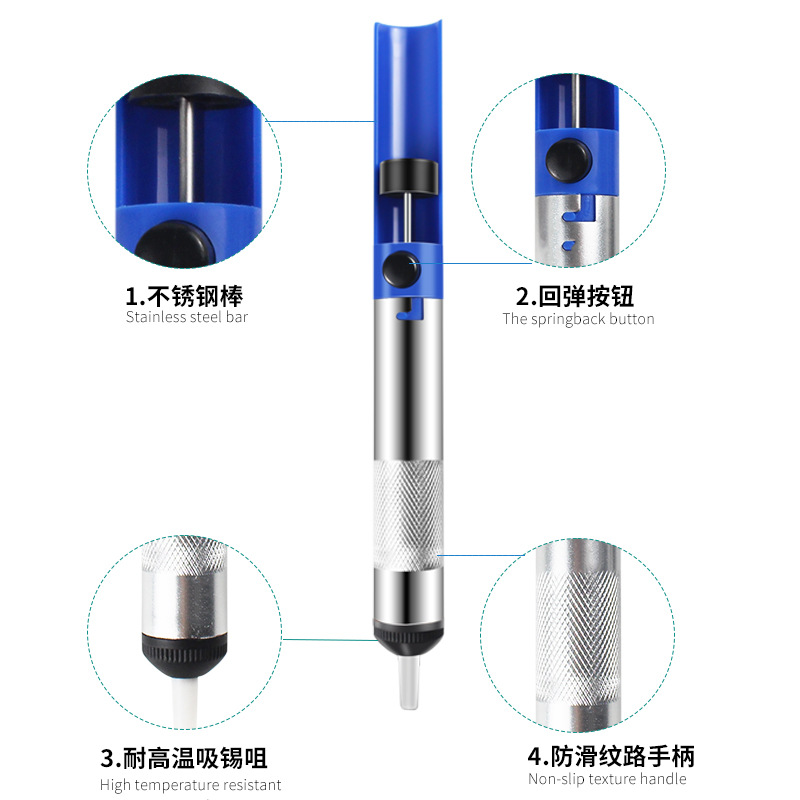 1.不锈钢棒
Stainless steel bar

2.回弹按钮
The springback button

3.耐高温吸锡咀
High temperature resistant

4.防滑纹路手柄
Non-slip texture handle