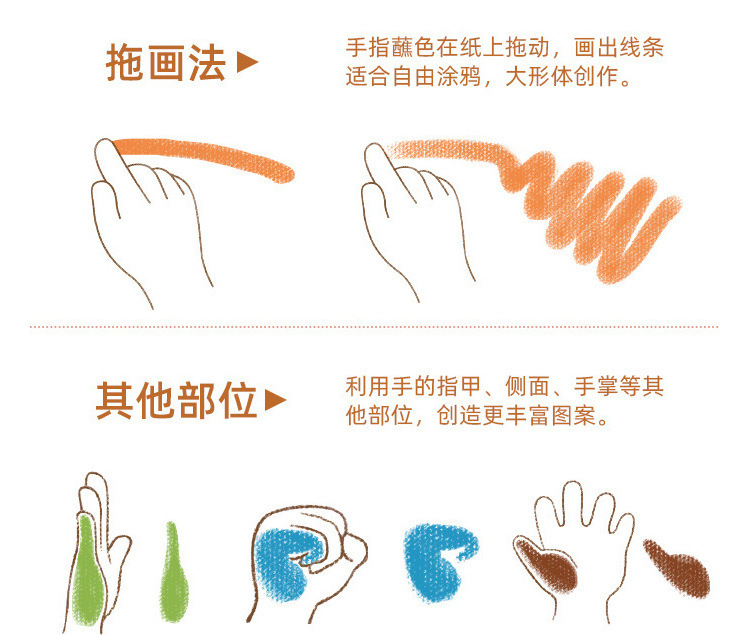 拖画法▶

手指蘸色在纸上拖动，画出线条适合自由涂鸦，大形体创作。

其他部位▶

利用手的指甲、侧面、手掌等其他部位，创造更丰富图案。