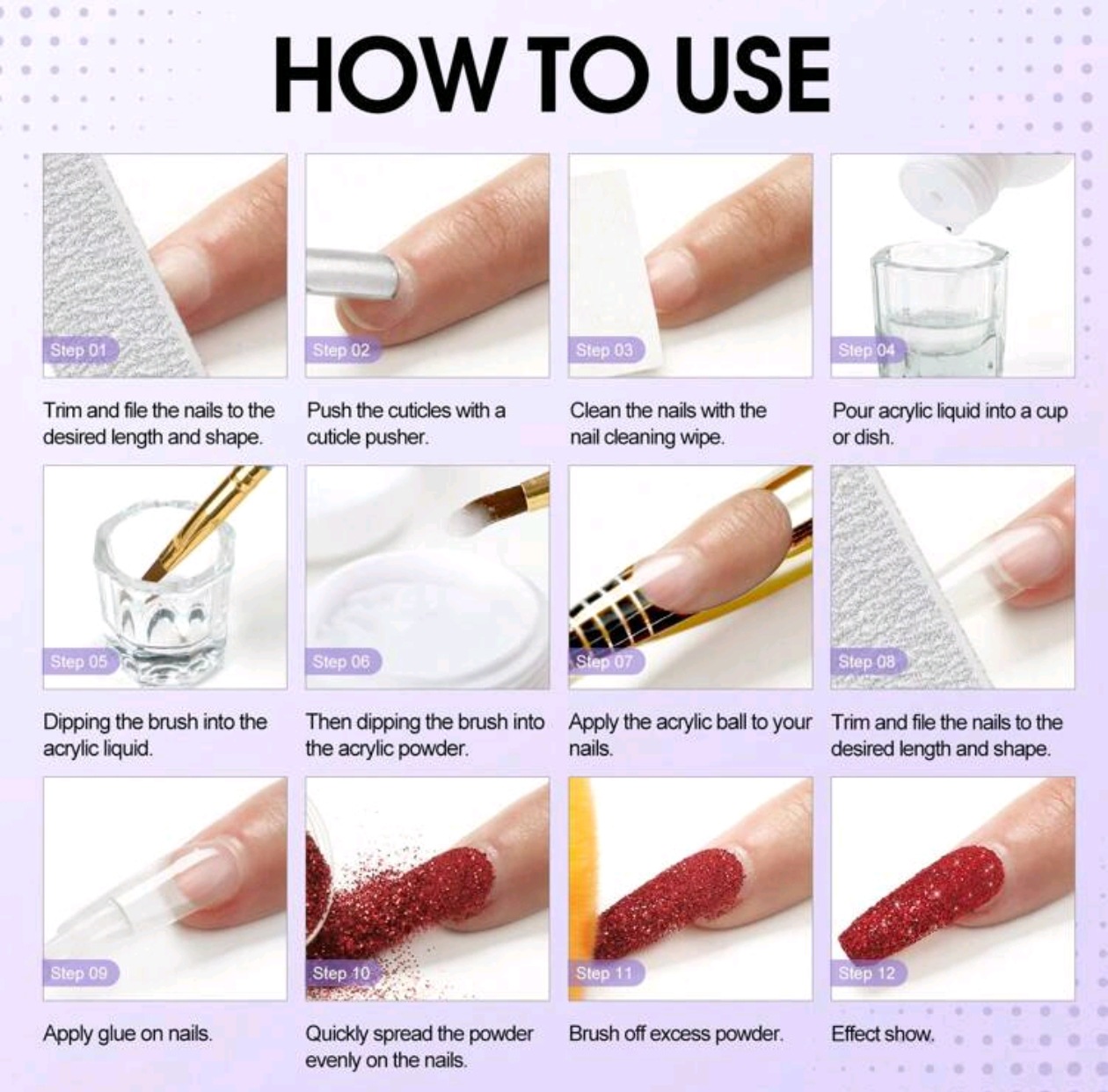 HOW TO USE

Step 01
Trim and file the nails to the desired length and shape.

Step 02
Push the cuticles with a cuticle pusher.

Step 03
Clean the nails with the nail cleaning wipe.

Step 04
Pour acrylic liquid into a cup or dish.

Step 05
Dipping the brush into the acrylic liquid.

Step 06
Then dipping the brush into the acrylic powder.

Step 07
Apply the acrylic ball to your nails.

Step 08
Trim and file the nails to the desired length and shape.

Step 09
Apply glue on nails.

Step 10
Quickly spread the powder evenly on the nails.

Step 11
Brush off excess powder.

Step 12
Effect show.