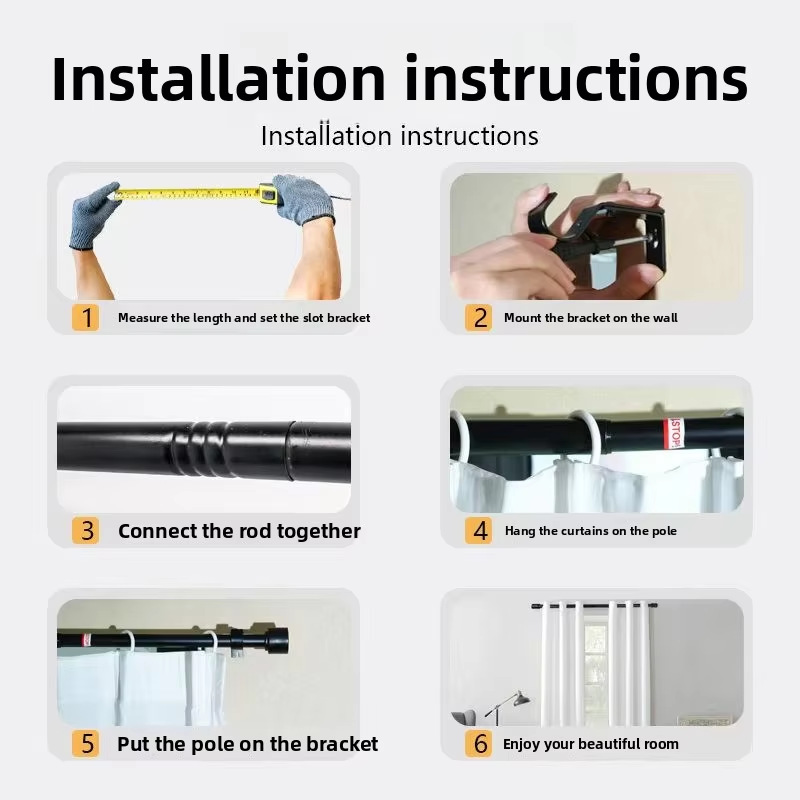 Installation instructions

Installation instructions

1 Measure the length and set the slot bracket

2 Mount the bracket on the wall

3 Connect the rod together

STOP

4 Hang the curtains on the pole

5 Put the pole on the bracket

6 Enjoy your beautiful room