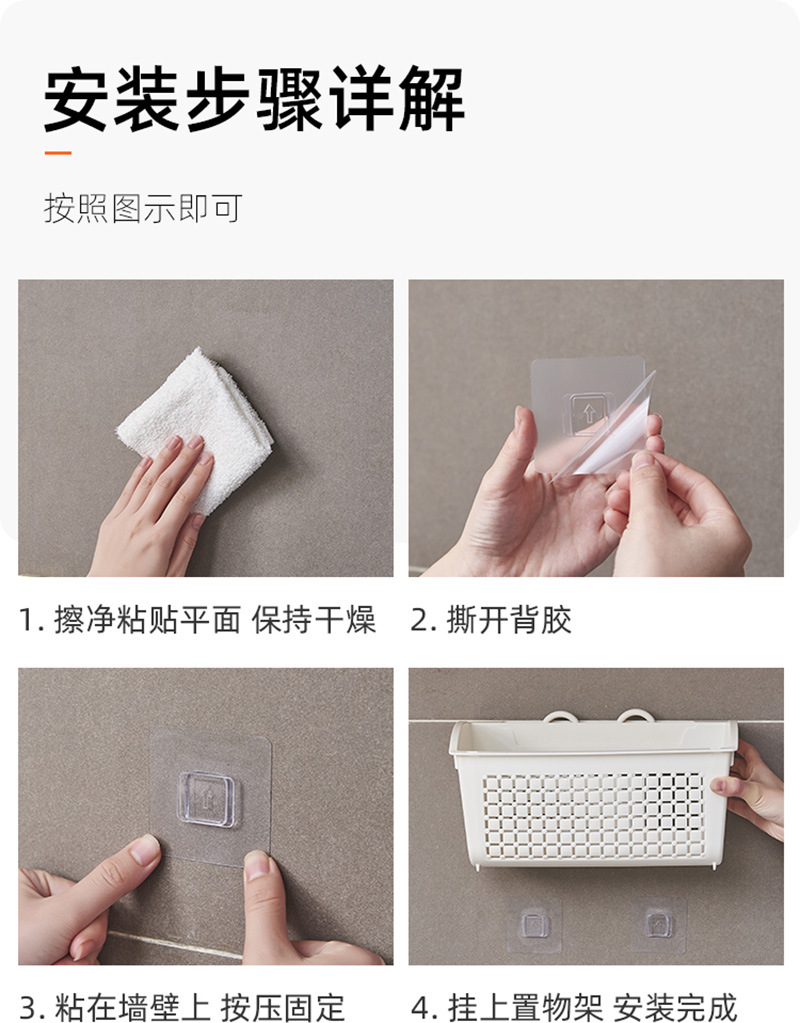 安装步骤详解

按照图示即可

1. 擦净粘贴平面 保持干燥

2. 撕开背胶

3. 粘在墙壁上 按压固定

4. 挂上置物架 安装完成