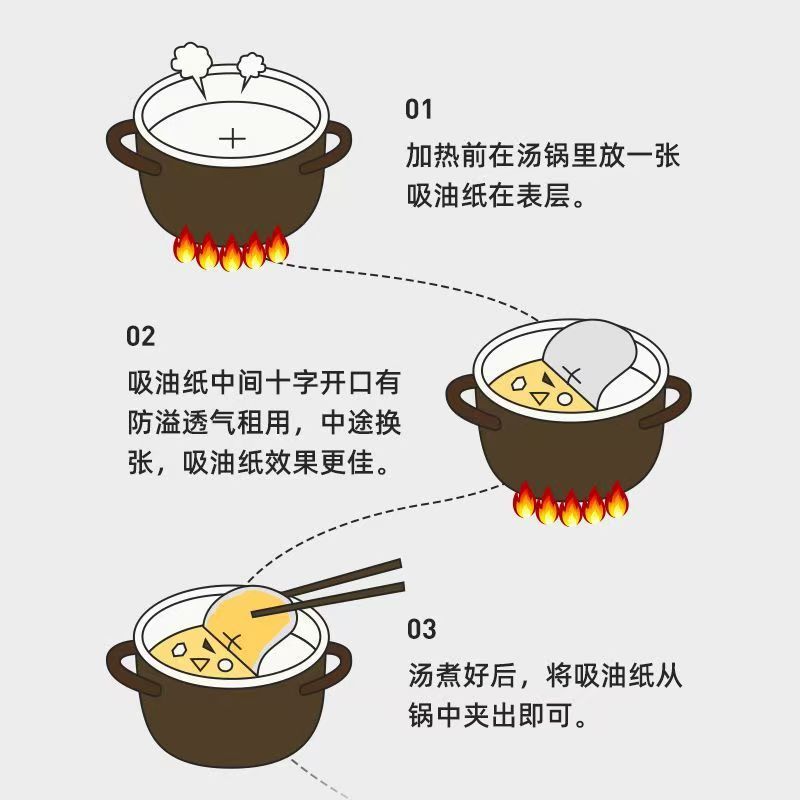 01
加热前在汤锅里放一张吸油纸在表层。

02
吸油纸中间十字开口有防溢透气租用，中途换张，吸油纸效果更佳。

03
汤煮好后，将吸油纸从锅中夹出即可。