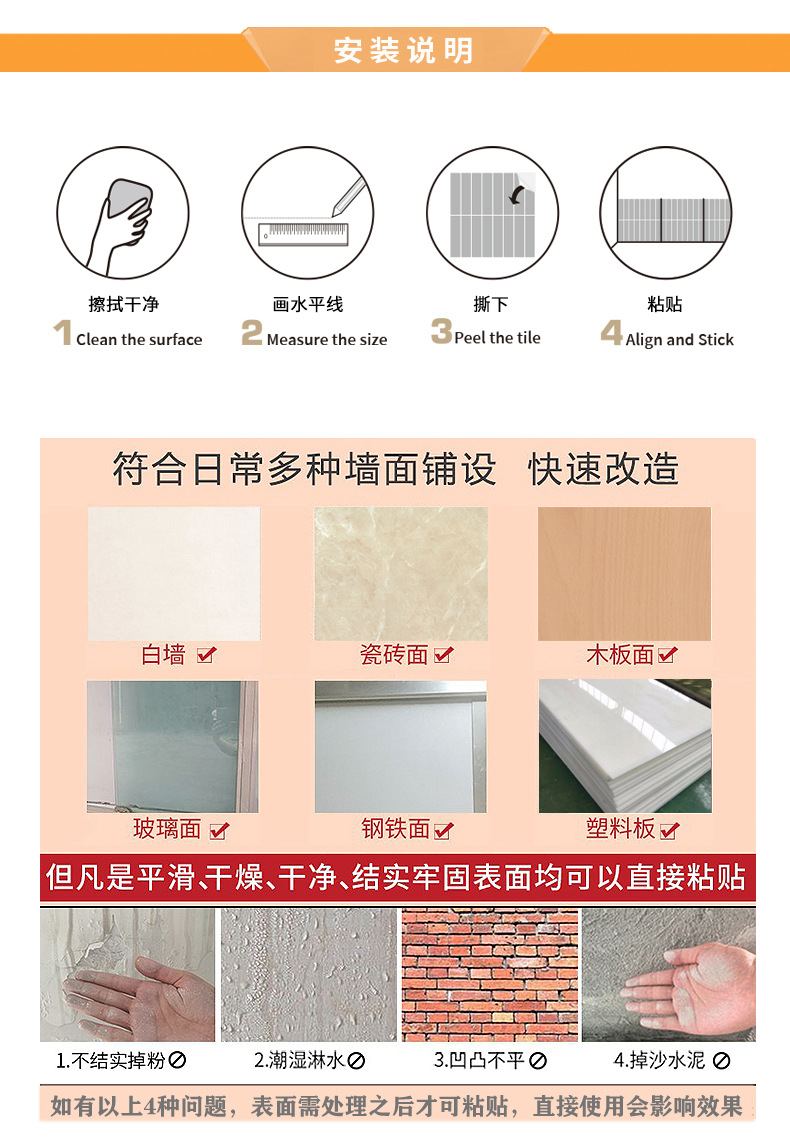 安装说明

擦拭干净
1 Clean the surface

画水平线
2 Measure the size

撕下
3 Peel the tile

粘贴
4 Align and Stick

符合日常多种墙面铺设 快速改造

白墙
瓷砖面
木板面
玻璃面
钢铁面
塑料板

但凡是平滑、干燥、干净、结实牢固表面均可以直接粘贴

1.不结实掉粉
2.潮湿淋水
3.凹凸不平
4.掉沙水泥

如有以上4种问题，表面需处理之后才可粘贴，直接使用会影响效果