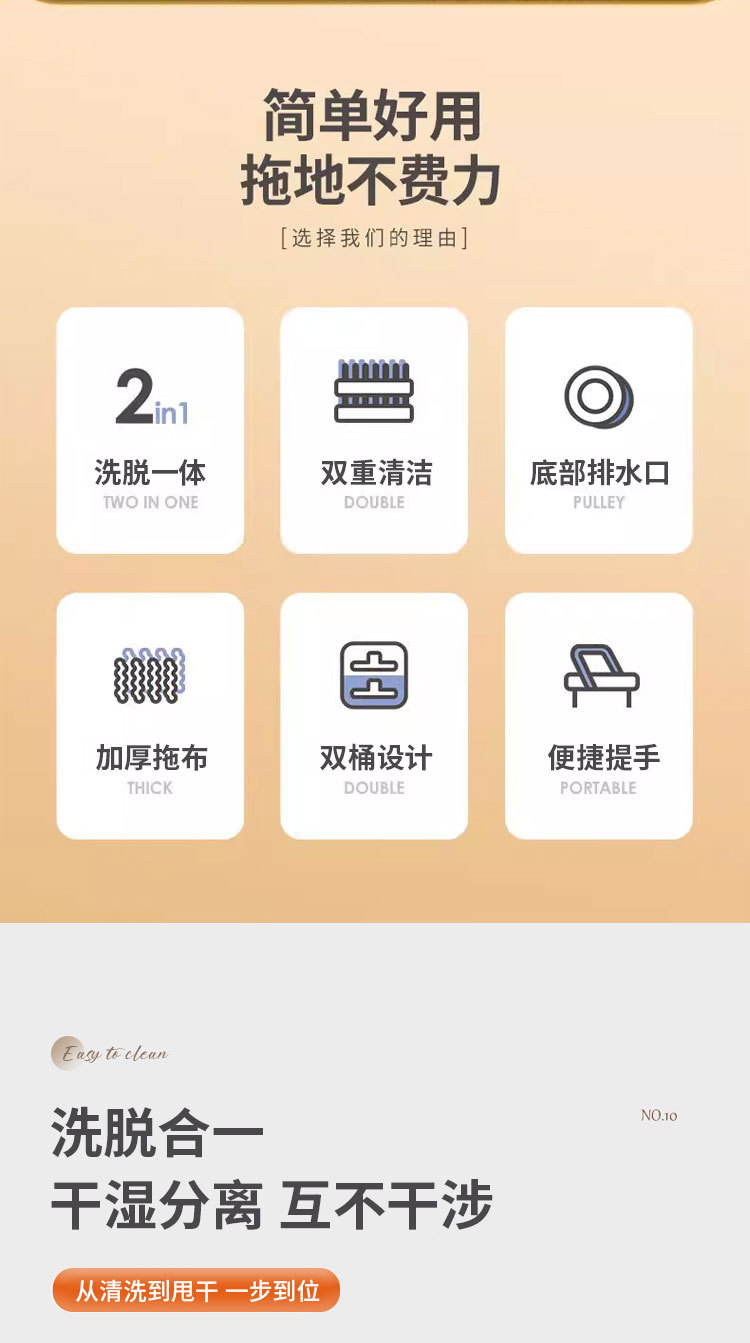 简单好用
拖地不费力
[选择我们的理由]

2in1
洗脱一体
TWO IN ONE

双重清洁
DOUBLE

底部排水口
PULLEY

加厚拖布
THICK

双桶设计
DOUBLE

便捷提手
PORTABLE

Easy to clean

NO.10

洗脱合一
干湿分离 互不干涉

从清洗到甩干 一步到位