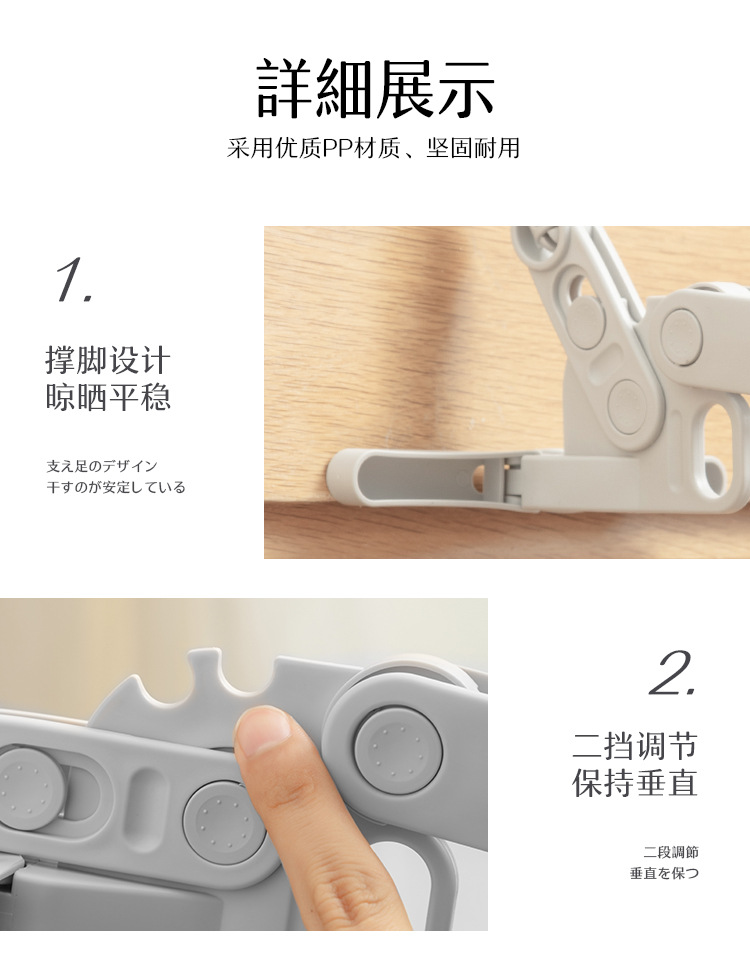 詳細展示
采用优质PP材质、坚固耐用

1.

撑脚设计
晾晒平稳

支え足のデザイン
干すのが安定している

2.

二挡调节
保持垂直

二段調節
垂直を保つ