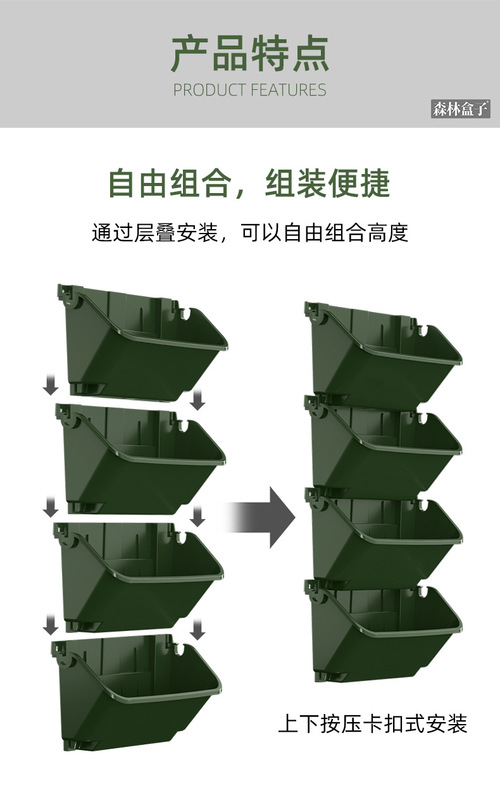 产品特点
PRODUCT FEATURES

森林盒子

自由组合，组装便捷

通过层叠安装，可以自由组合高度

上下按压卡扣式安装