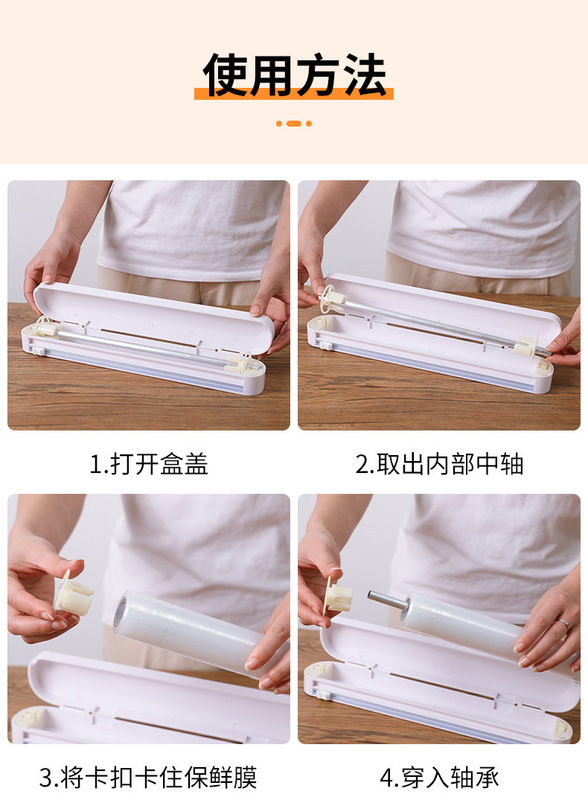 使用方法

1.打开盒盖

2.取出内部中轴

3.将卡扣卡住保鲜膜

4.穿入轴承