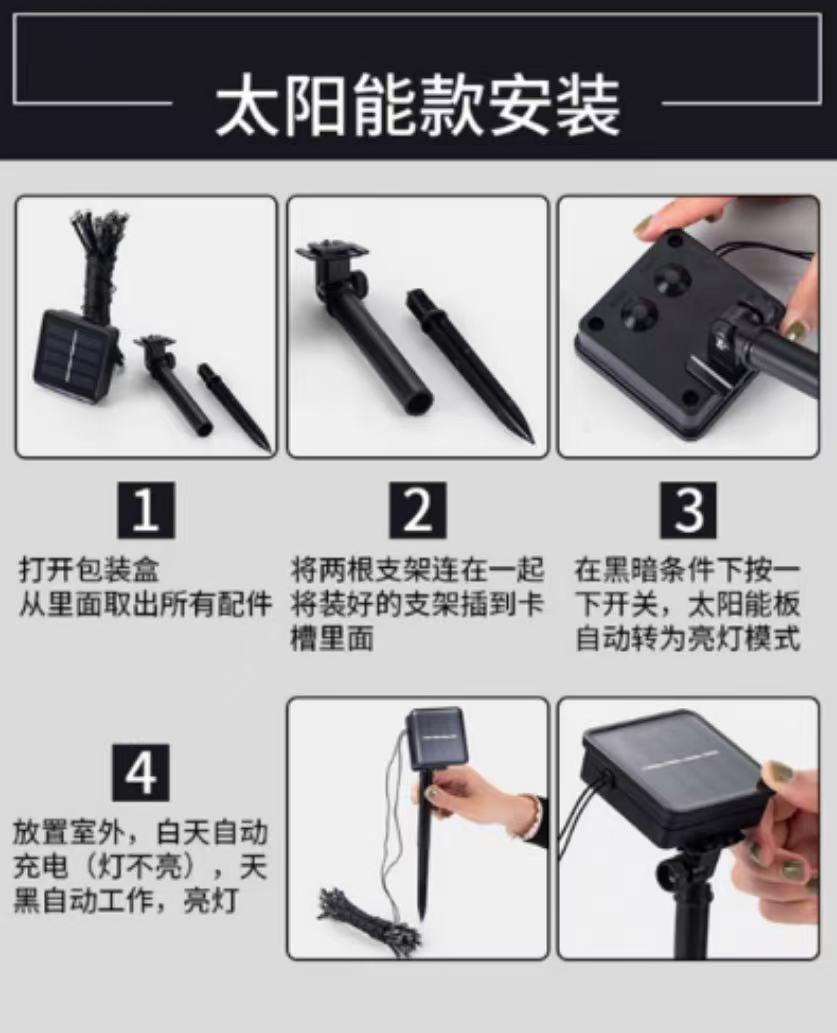 太阳能款安装

1
打开包装盒
从里面取出所有配件

2
将两根支架连在一起
将装好的支架插到卡槽里面

3
在黑暗条件下按一下开关，太阳能板自动转为亮灯模式

4
放置室外，白天自动充电（灯不亮），天黑自动工作，亮灯