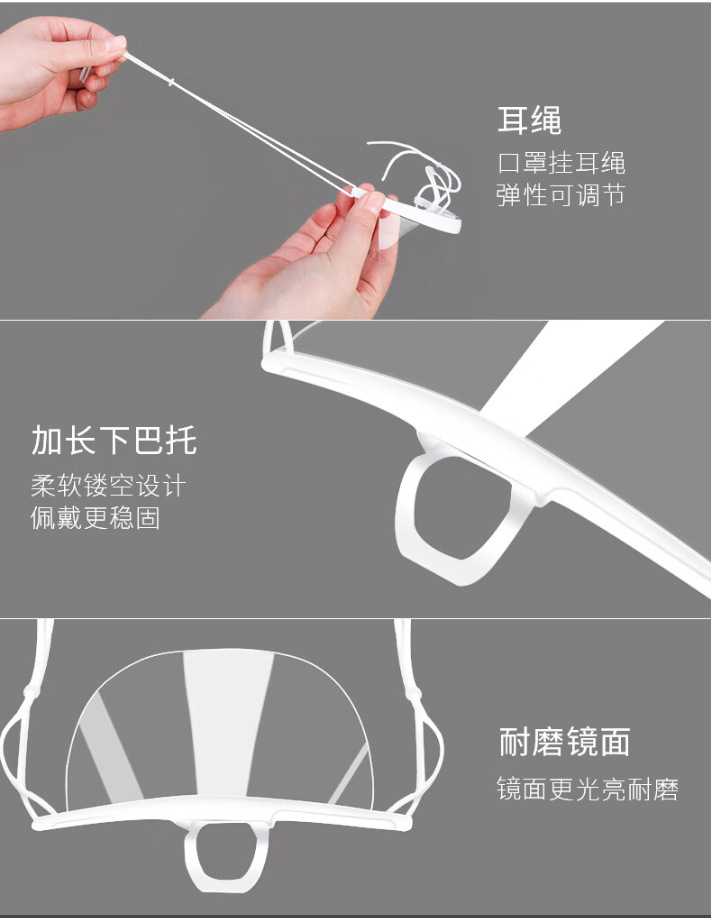 耳绳

口罩挂耳绳
弹性可调节

加长下巴托

柔软镂空设计
佩戴更稳固

耐磨镜面

镜面更光亮耐磨