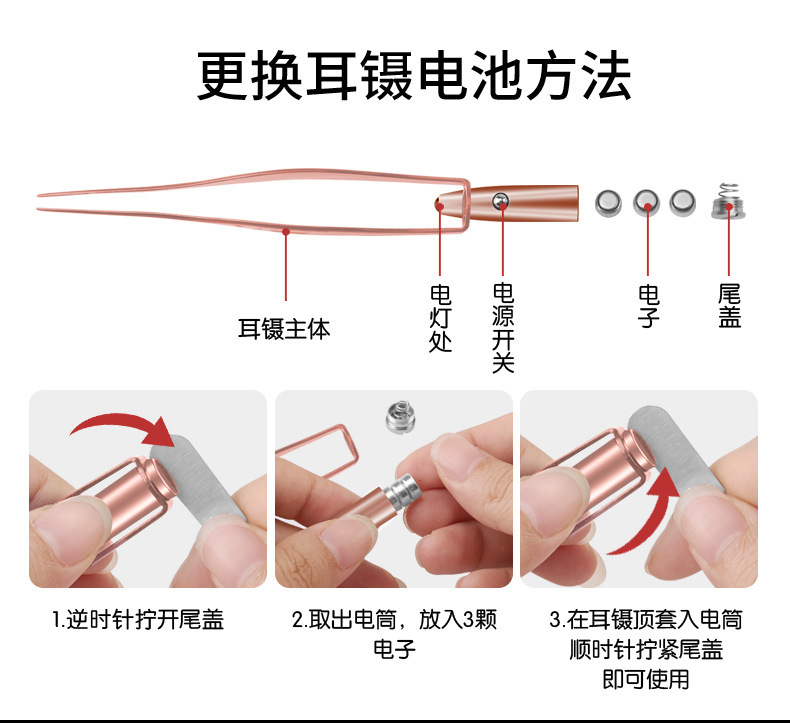 更换耳镊电池方法

耳镊主体

电灯处

电源开关

电子

尾盖

1.逆时针拧开尾盖

2.取出电筒，放入3颗电子

3.在耳镊顶套入电筒顺时针拧紧尾盖即可使用