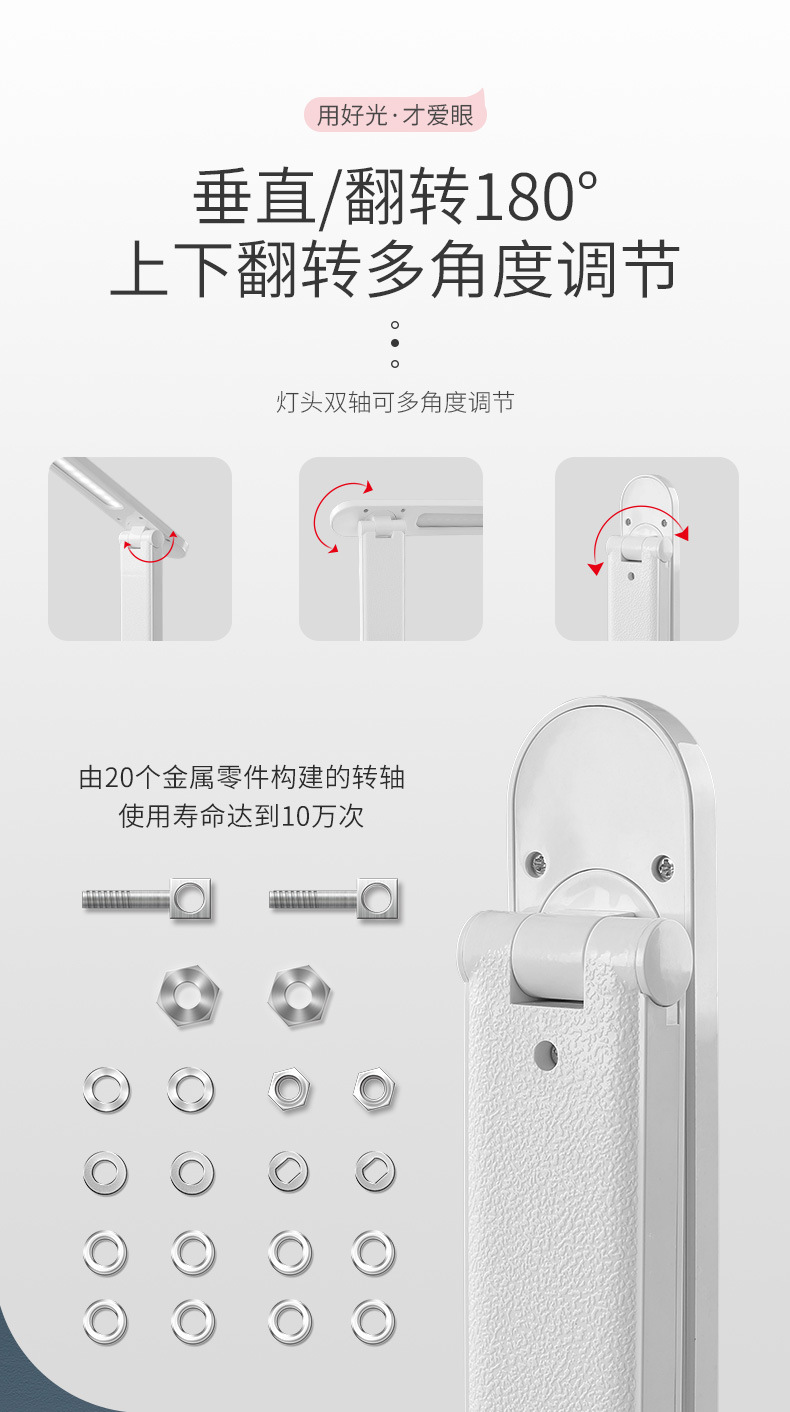 用好光·才爱眼

垂直/翻转180°
上下翻转多角度调节

灯头双轴可多角度调节

由20个金属零件构建的转轴
使用寿命达到10万次