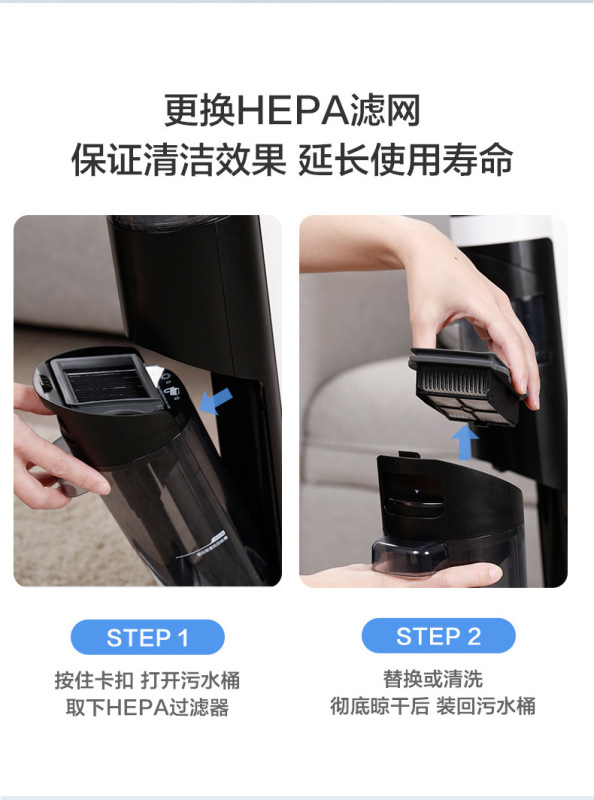 更换HEPA滤网
保证清洁效果 延长使用寿命

STEP 1
按住卡扣 打开污水桶
取下HEPA过滤器

STEP 2
替换或清洗
彻底晾干后 装回污水桶