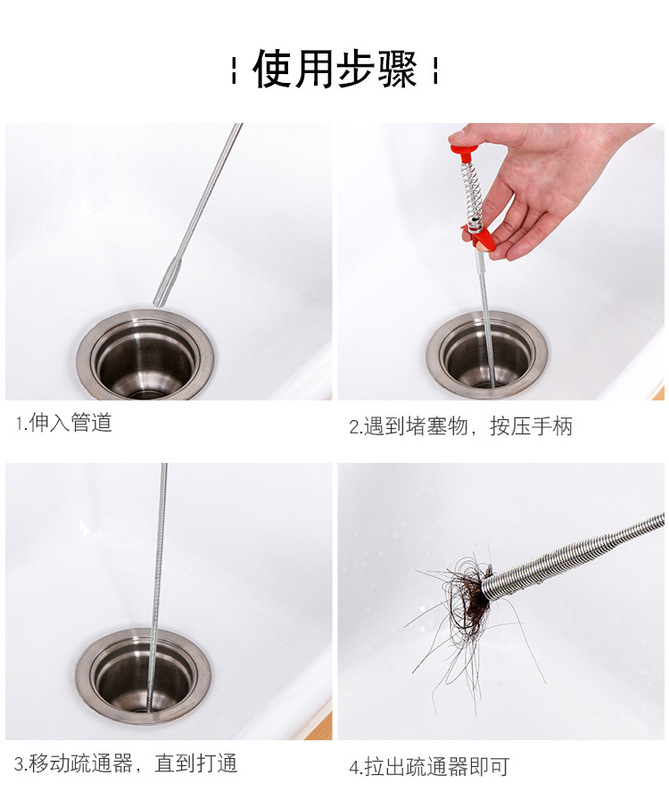 使用步骤

1.伸入管道

2.遇到堵塞物，按压手柄

3.移动疏通器，直到打通

4.拉出疏通器即可