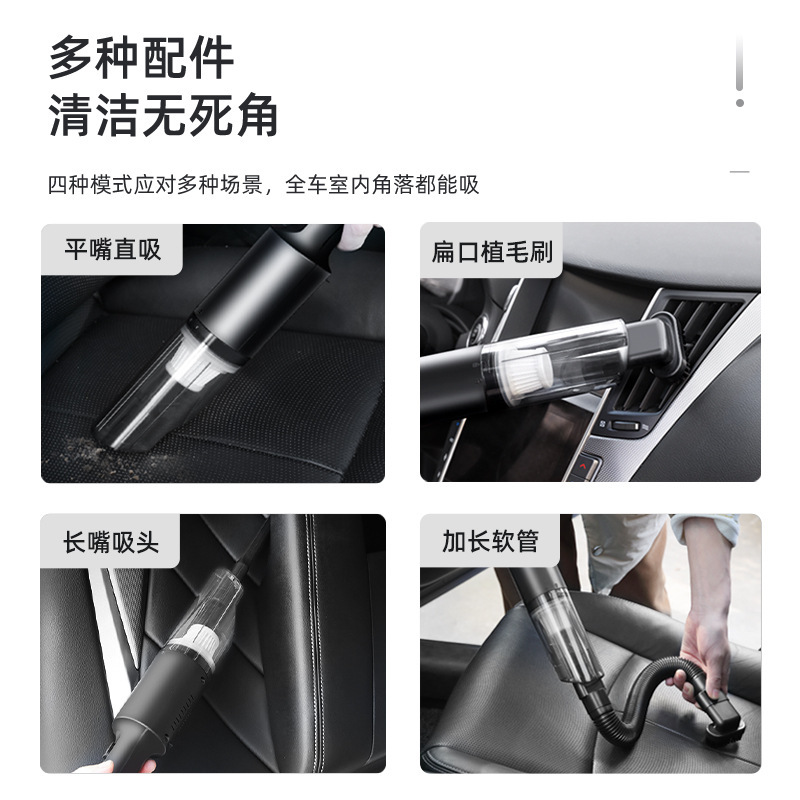 多种配件
清洁无死角

四种模式应对多种场景，全车室内角落都能吸

平嘴直吸

扁口植毛刷

长嘴吸头

加长软管