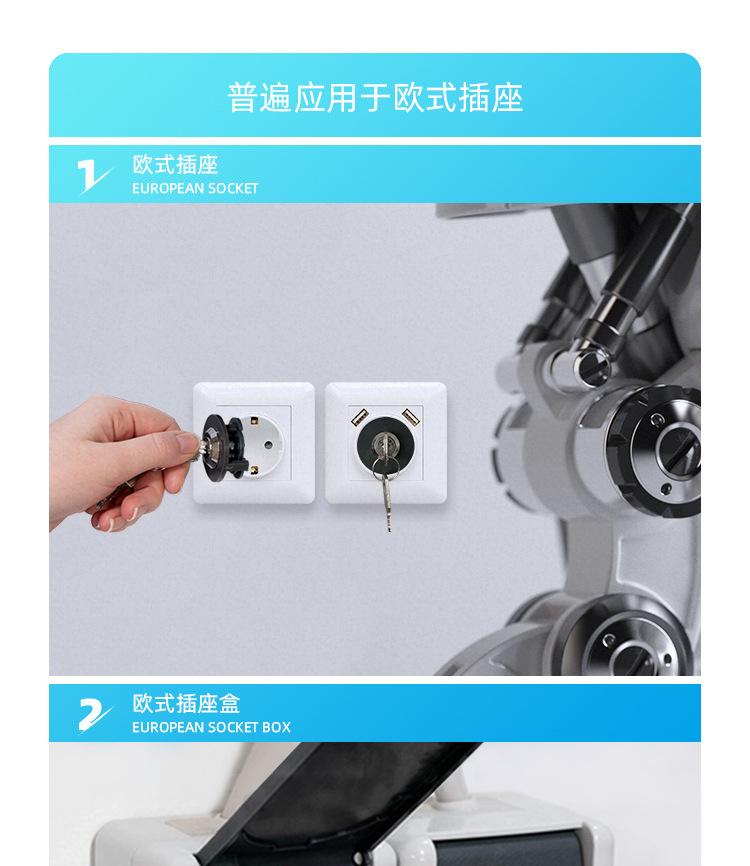 普遍应用于欧式插座

1
欧式插座
EUROPEAN SOCKET

2
欧式插座盒
EUROPEAN SOCKET BOX