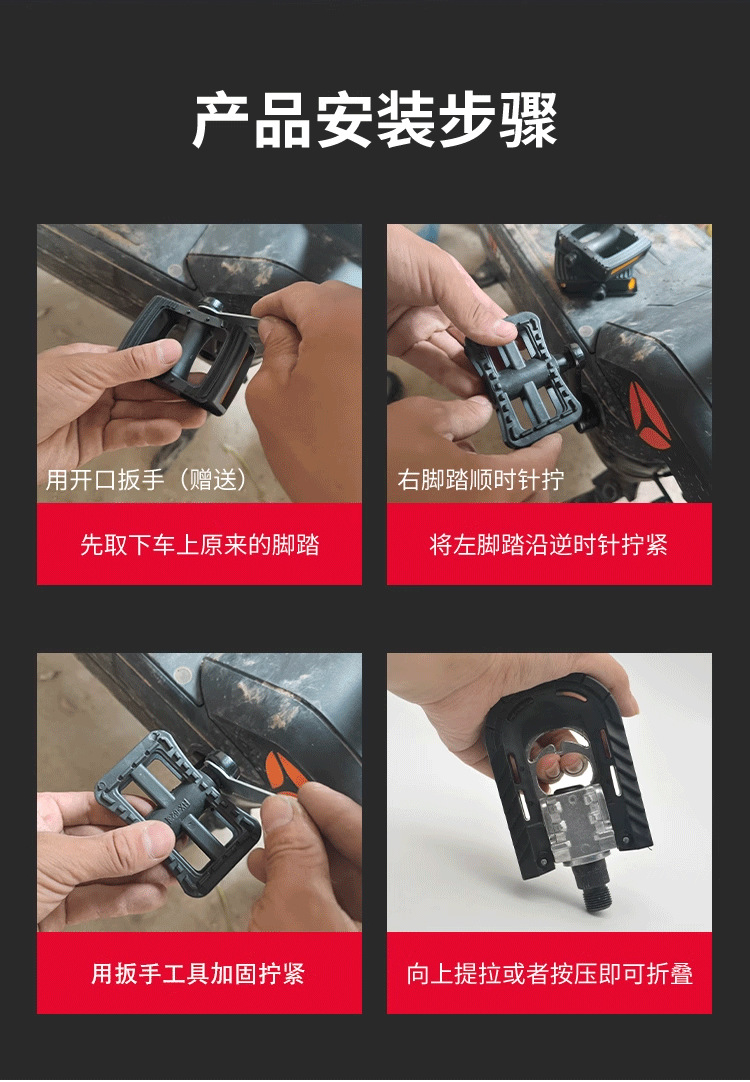 产品安装步骤

用开口扳手（赠送）

先取下车上原来的脚踏

右脚踏顺时针拧

将左脚踏沿逆时针拧紧

用扳手工具加固拧紧

向上提拉或者按压即可折叠