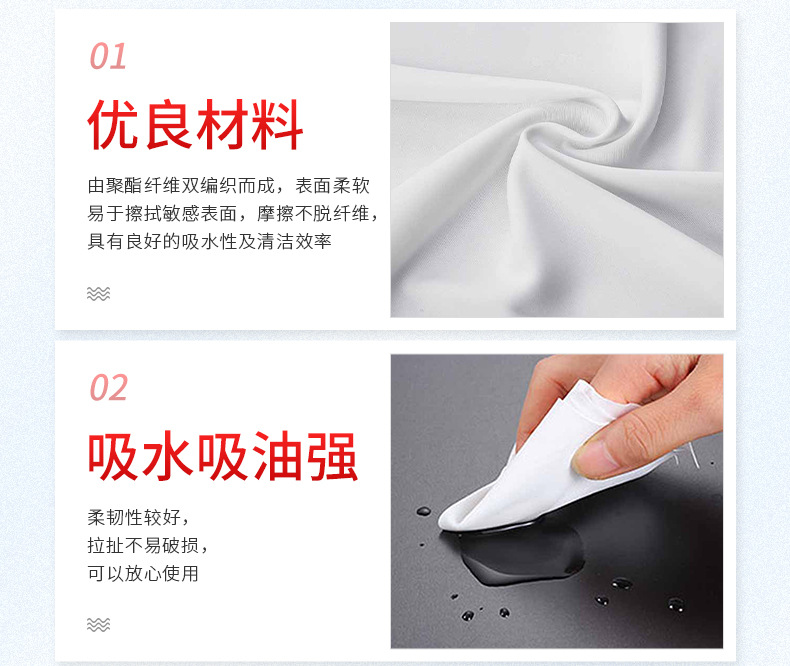 01

优良材料

由聚酯纤维双编织而成，表面柔软易于擦拭敏感表面，摩擦不脱纤维，具有良好的吸水性及清洁效率

02

吸水吸油强

柔韧性较好，
拉扯不易破损，
可以放心使用