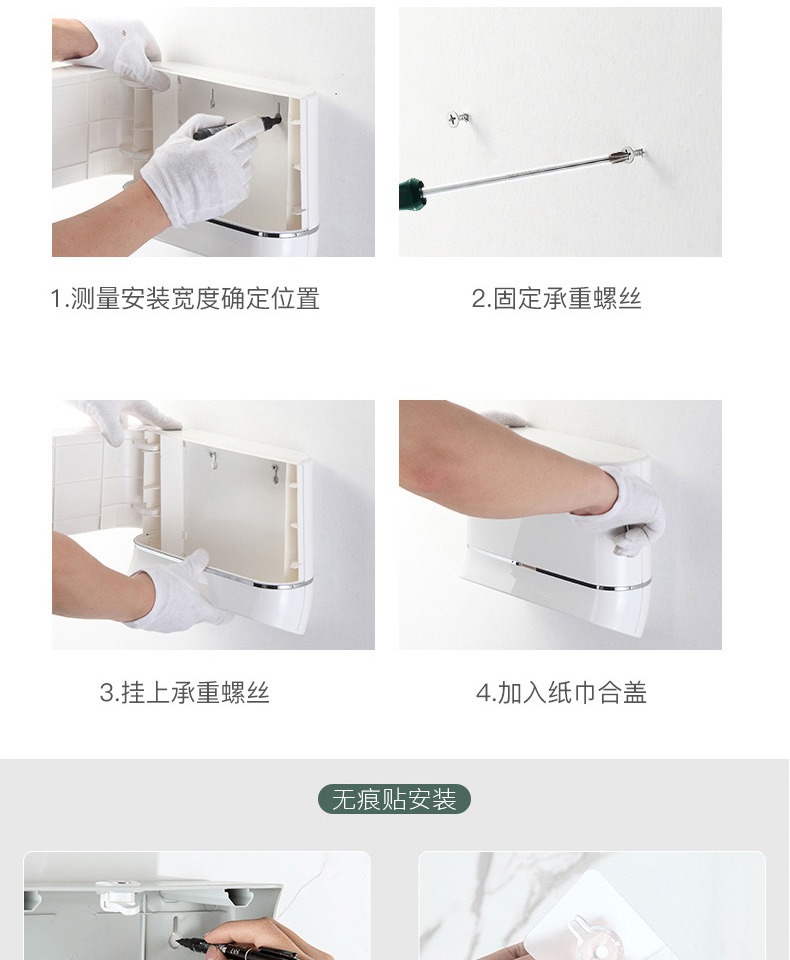 1.测量安装宽度确定位置

2.固定承重螺丝

3.挂上承重螺丝

4.加入纸巾合盖

无痕贴安装