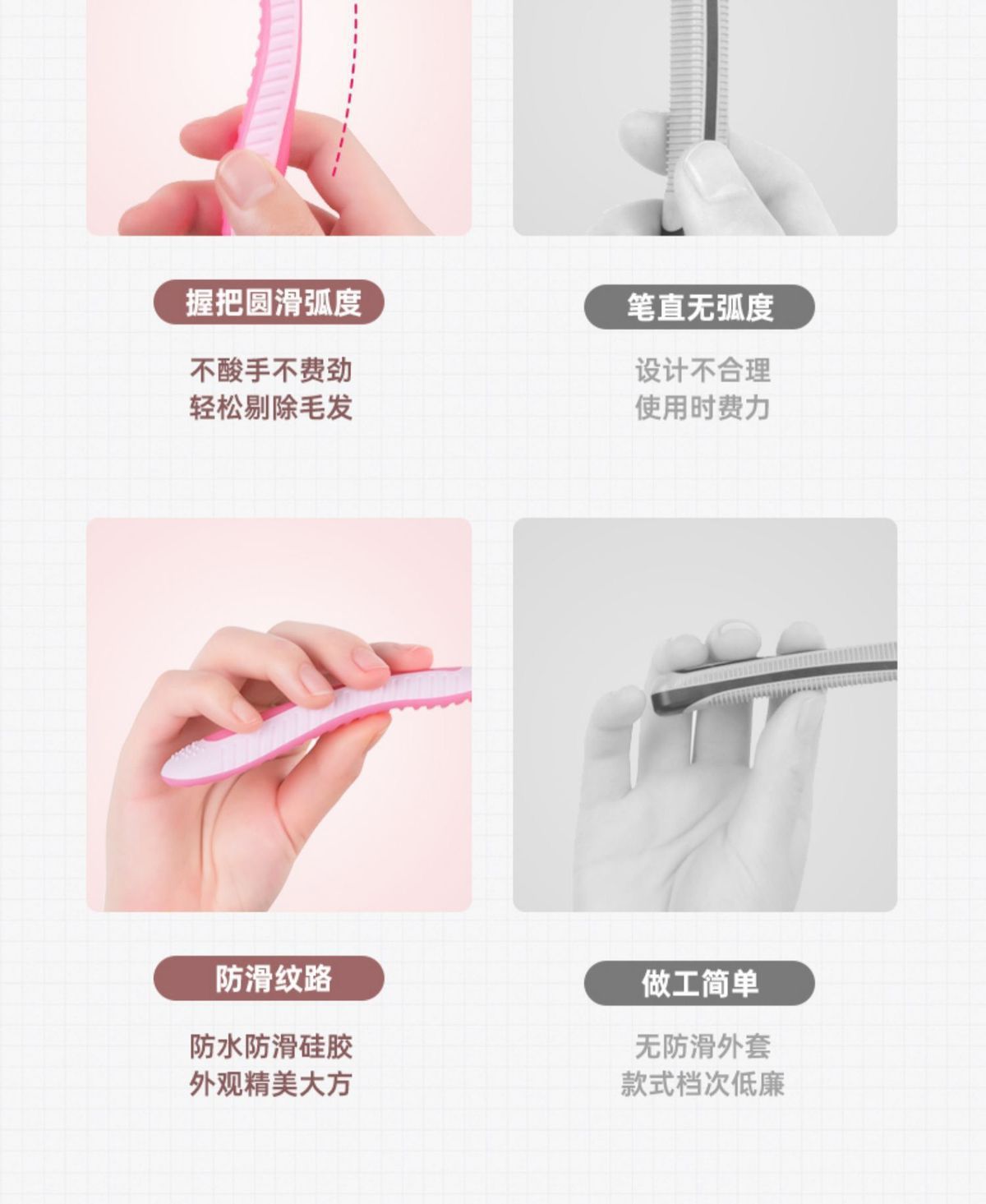 握把圆滑弧度

不酸手不费劲
轻松剔除毛发

笔直无弧度

设计不合理
使用时费力

防滑纹路

防水防滑硅胶
外观精美大方

做工简单

无防滑外套
款式档次低廉