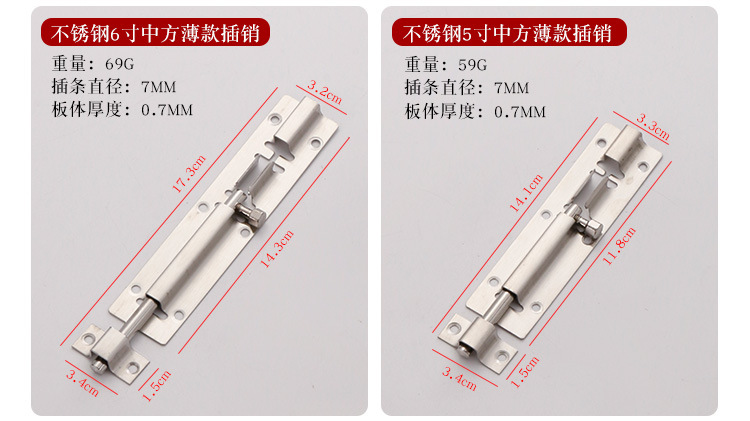 不锈钢6寸中方薄款插销

重量：69G
插条直径：7MM
板体厚度：0.7MM

3.2cm
17.3cm
14.3cm
3.4cm
1.5cm

不锈钢5寸中方薄款插销

重量：59G
插条直径：7MM
板体厚度：0.7MM

3.3cm
14.1cm
11.8cm
3.4cm
1.5cm