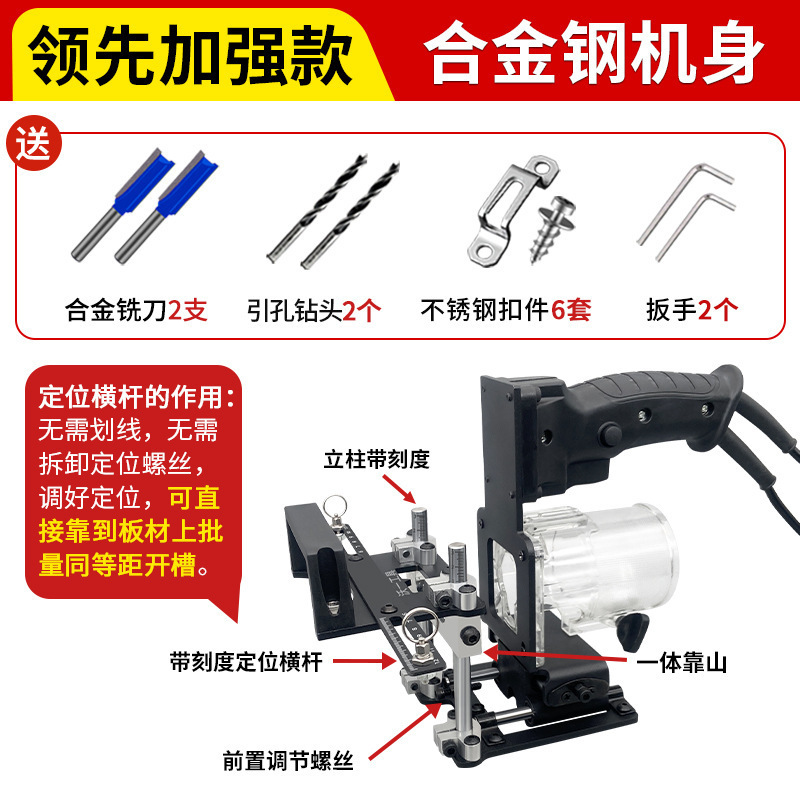 领先加强款

合金钢机身

送

合金铣刀2支

引孔钻头2个

不锈钢扣件6套

扳手2个

定位横杆的作用：无需划线，无需拆卸定位螺丝，调好定位，可直接靠到板材上批量同等距开槽。

立柱带刻度

带刻度定位横杆

一体靠山

前置调节螺丝