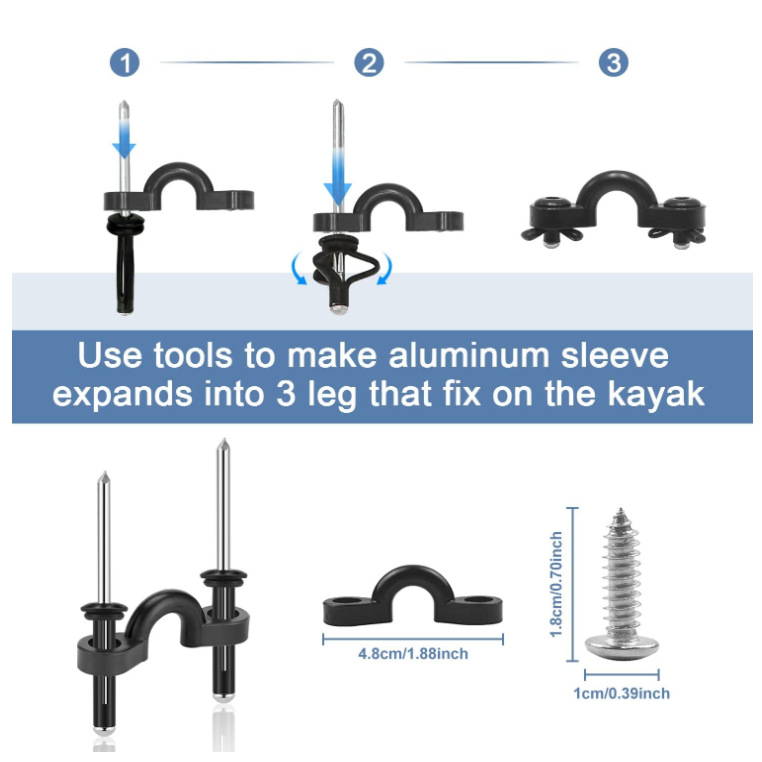 1
2
3

Use tools to make aluminum sleeve expands into 3 leg that fix on the kayak

4.8cm/1.88inch

1.8cm/0.70inch

1cm/0.39inch