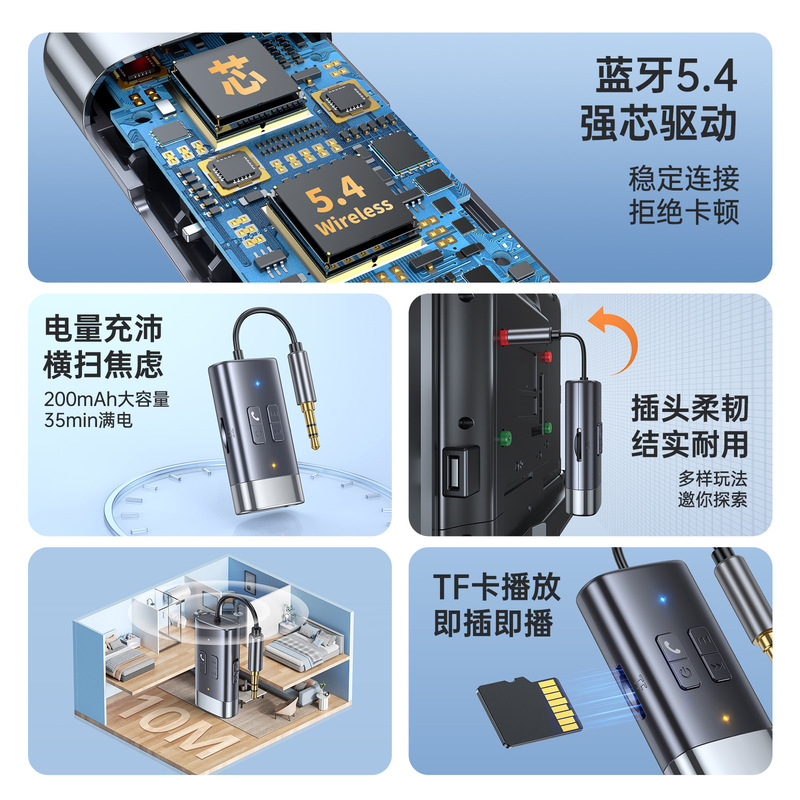 芯

5.4
Wireless

蓝牙5.4
强芯驱动

稳定连接
拒绝卡顿

电量充沛
横扫焦虑

200mAh大容量
35min满电

插头柔韧
结实耐用

多样玩法
邀你探索

10M

TF卡播放
即插即播