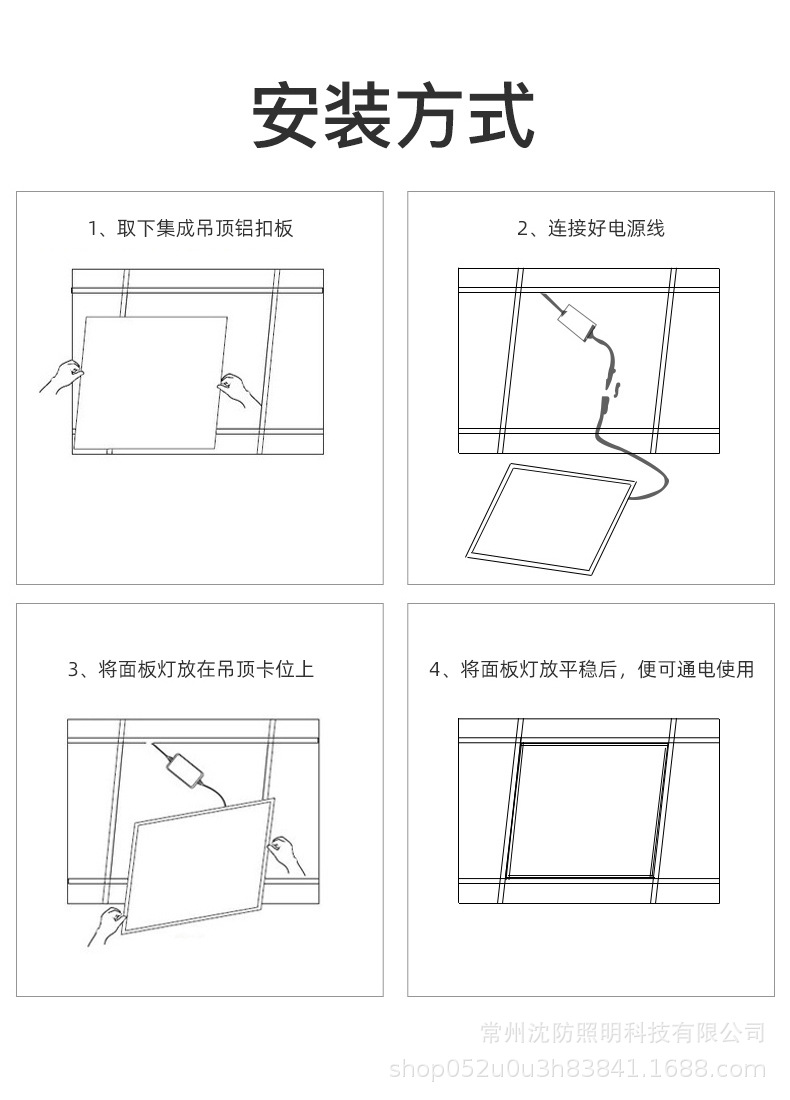 安装方式

1、取下集成吊顶铝扣板

2、连接好电源线

3、将面板灯放在吊顶卡位上

4、将面板灯放平稳后，便可通电使用

常州沈防照明科技有限公司
shop052u0u3h83841.1688.com