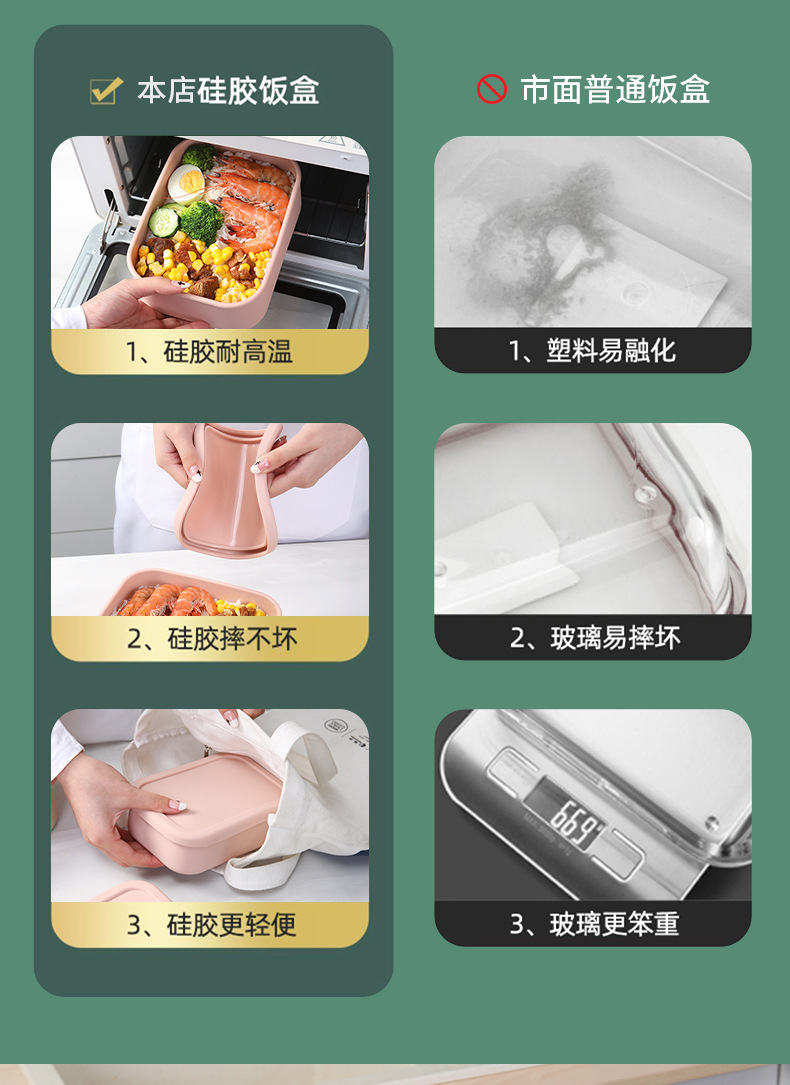 本店硅胶饭盒

1、硅胶耐高温

2、硅胶摔不坏

3、硅胶更轻便

市面普通饭盒

1、塑料易融化

2、玻璃易摔坏

669

3、玻璃更笨重