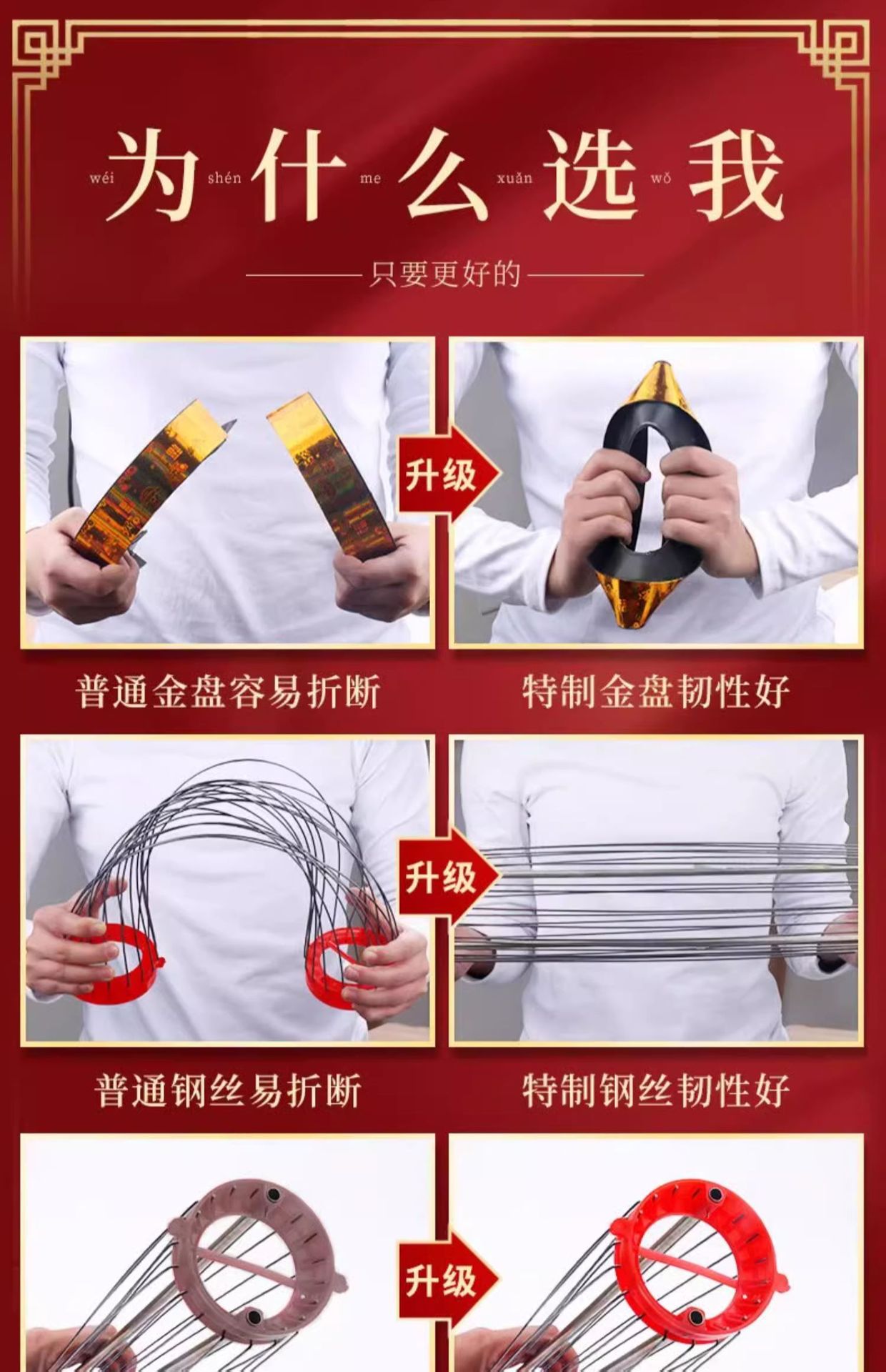 wéi 为 shén 什 me 么 xuǎn 选 wǒ 我

只要更好的

升级

普通金盘容易折断

特制金盘韧性好

升级

普通钢丝易折断

特制钢丝韧性好

升级