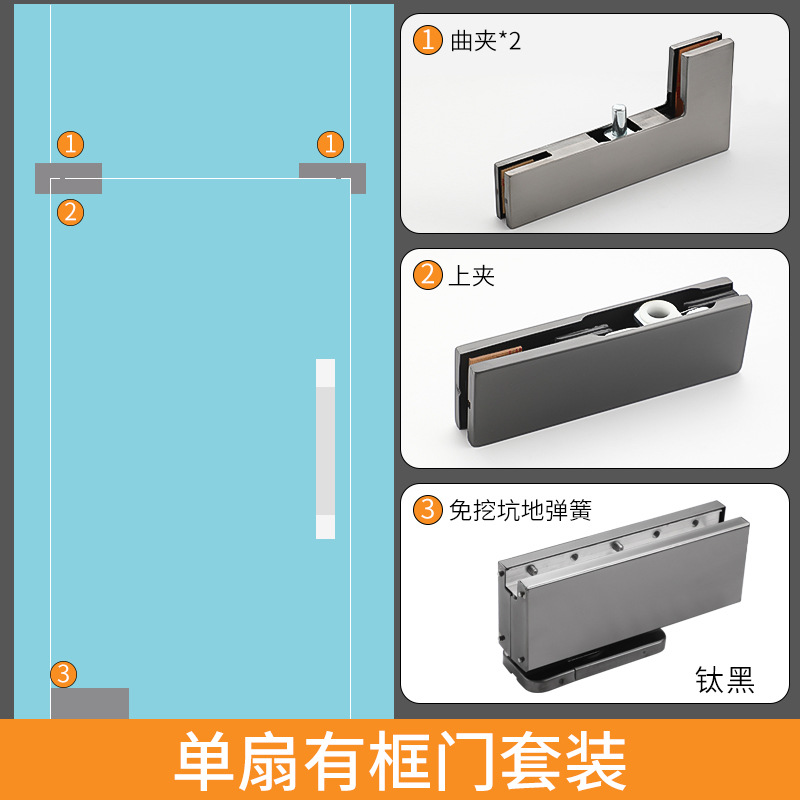 1
1
2
3

1 曲夹*2

2 上夹

3 免挖坑地弹簧

钛黑

单扇有框门套装