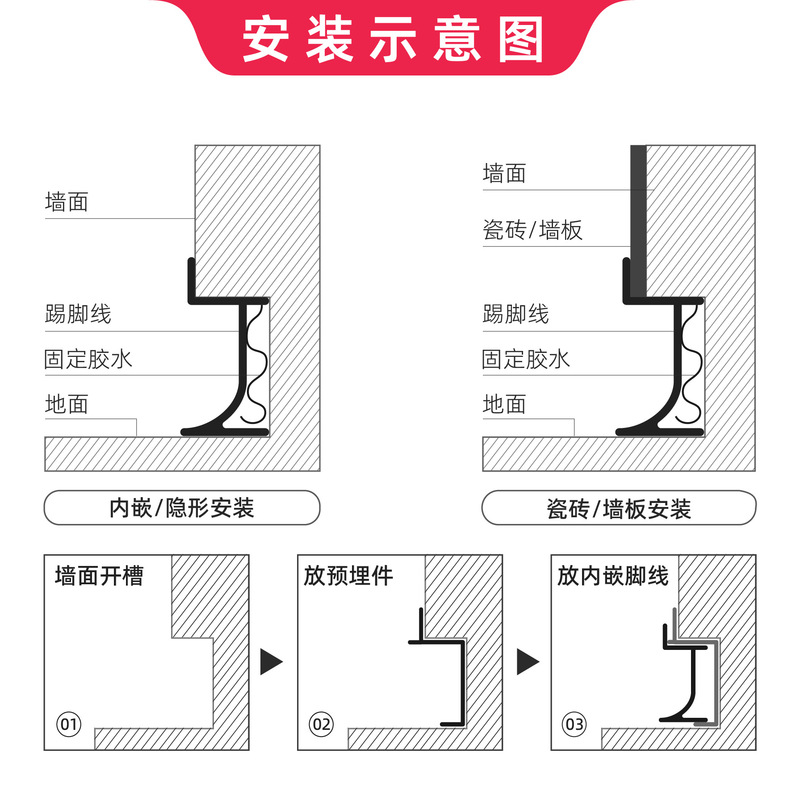 安装示意图

墙面

踢脚线

固定胶水

地面

内嵌/隐形安装

墙面

瓷砖/墙板

踢脚线

固定胶水

地面

瓷砖/墙板安装

墙面开槽

01

放预埋件

02

放内嵌脚线

03