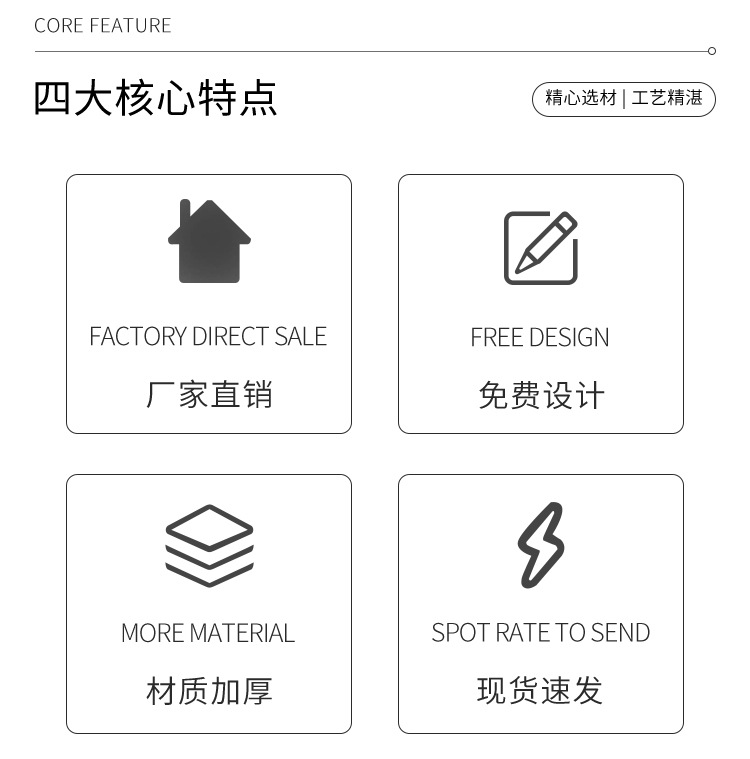 CORE FEATURE

四大核心特点

精心选材 | 工艺精湛

FACTORY DIRECT SALE

厂家直销

FREE DESIGN

免费设计

MORE MATERIAL

材质加厚

SPOT RATE TO SEND

现货速发