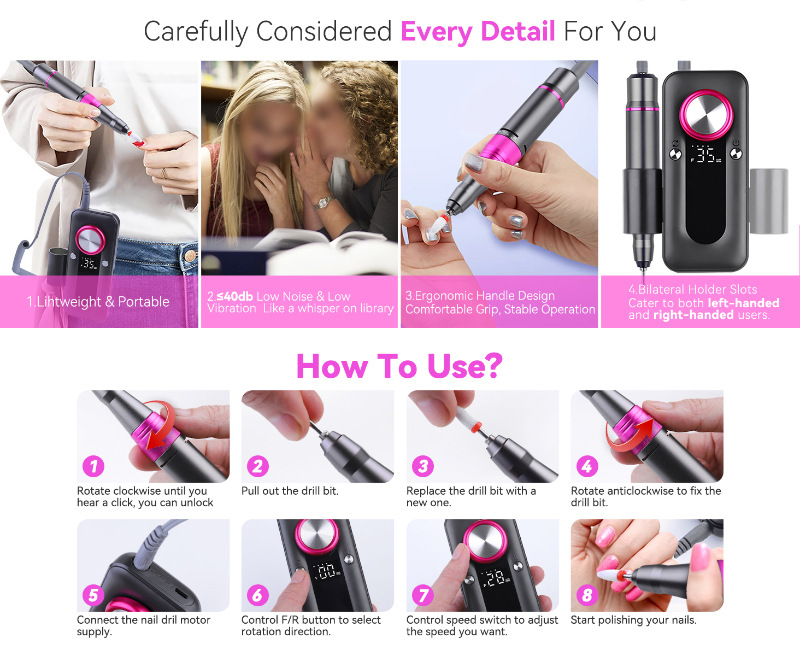 Carefully Considered Every Detail For You

35

1.Lihtweight & Portable

2.≤40db Low Noise & Low Vibration Like a whisper on library

3.Ergonomic Handle Design Comfortable Grip, Stable Operation

35

4.Bilateral Holder Slots Cater to both left-handed and right-handed users.

How To Use?

1 Rotate clockwise until you hear a click, you can unlock

2 Pull out the drill bit.

3 Replace the drill bit with a new one.

4 Rotate anticlockwise to fix the drill bit.

5 Connect the nail dril motor supply.

00

6 Control F/R button to select rotation direction.

28

7 Control speed switch to adjust the speed you want.

8 Start polishing your nails.