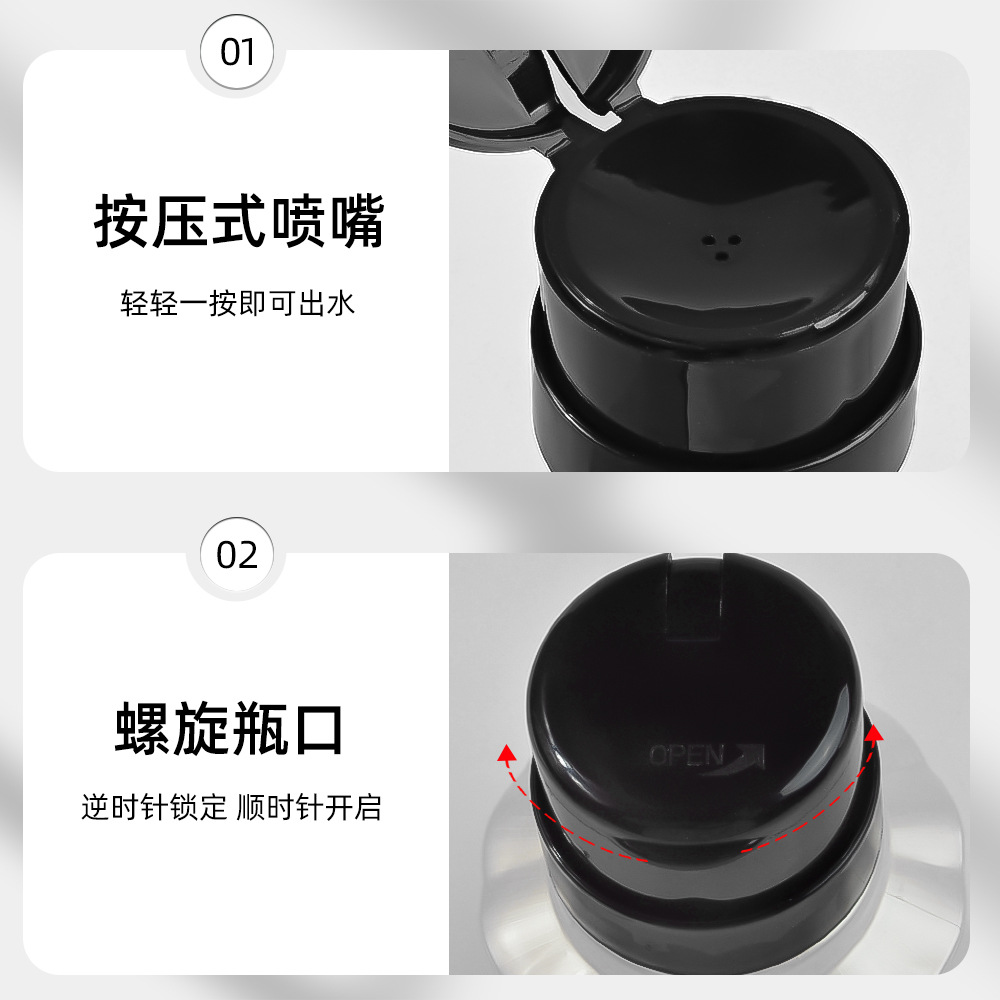 01

按压式喷嘴

轻轻一按即可出水

02

螺旋瓶口

逆时针锁定 顺时针开启

OPEN