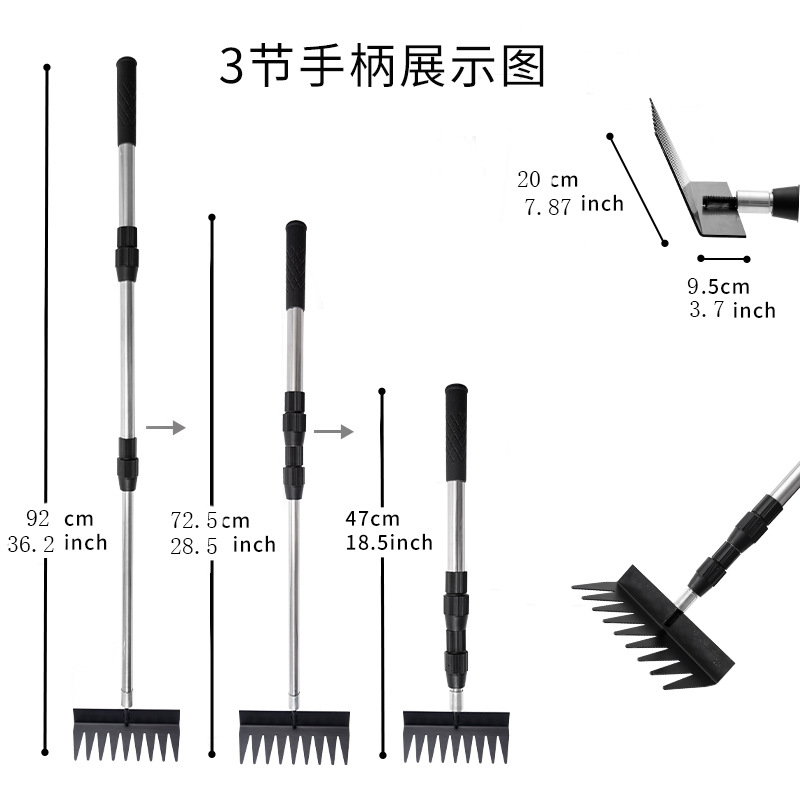 3节手柄展示图

20 cm
7.87 inch

9.5cm
3.7 inch

92 cm
36.2 inch

72.5cm
28.5 inch

47cm
18.5inch